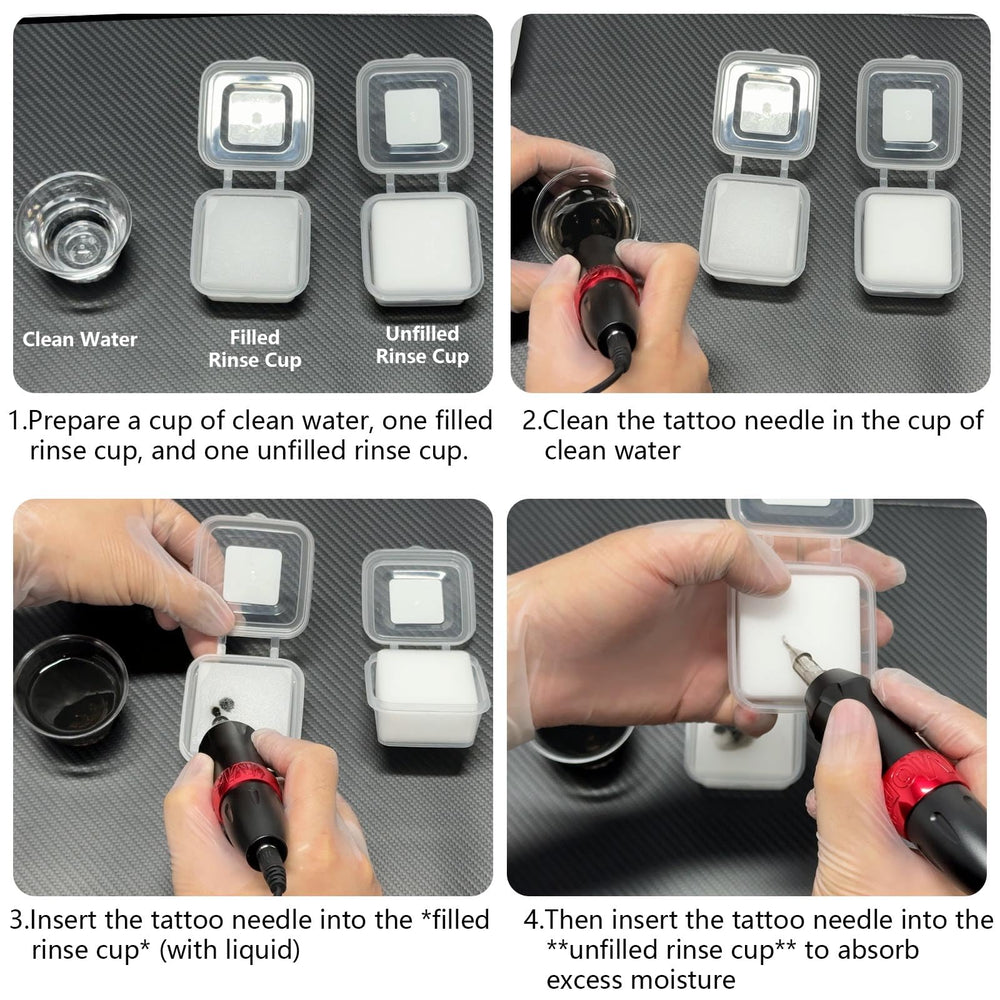 Clean Water

Filled Rinse Cup

Unfilled Rinse Cup

1.Prepare a cup of clean water, one filled rinse cup, and one unfilled rinse cup.

2.Clean the tattoo needle in the cup of clean water

3.Insert the tattoo needle into the *filled rinse cup* (with liquid)

4.Then insert the tattoo needle into the **unfilled rinse cup** to absorb excess moisture