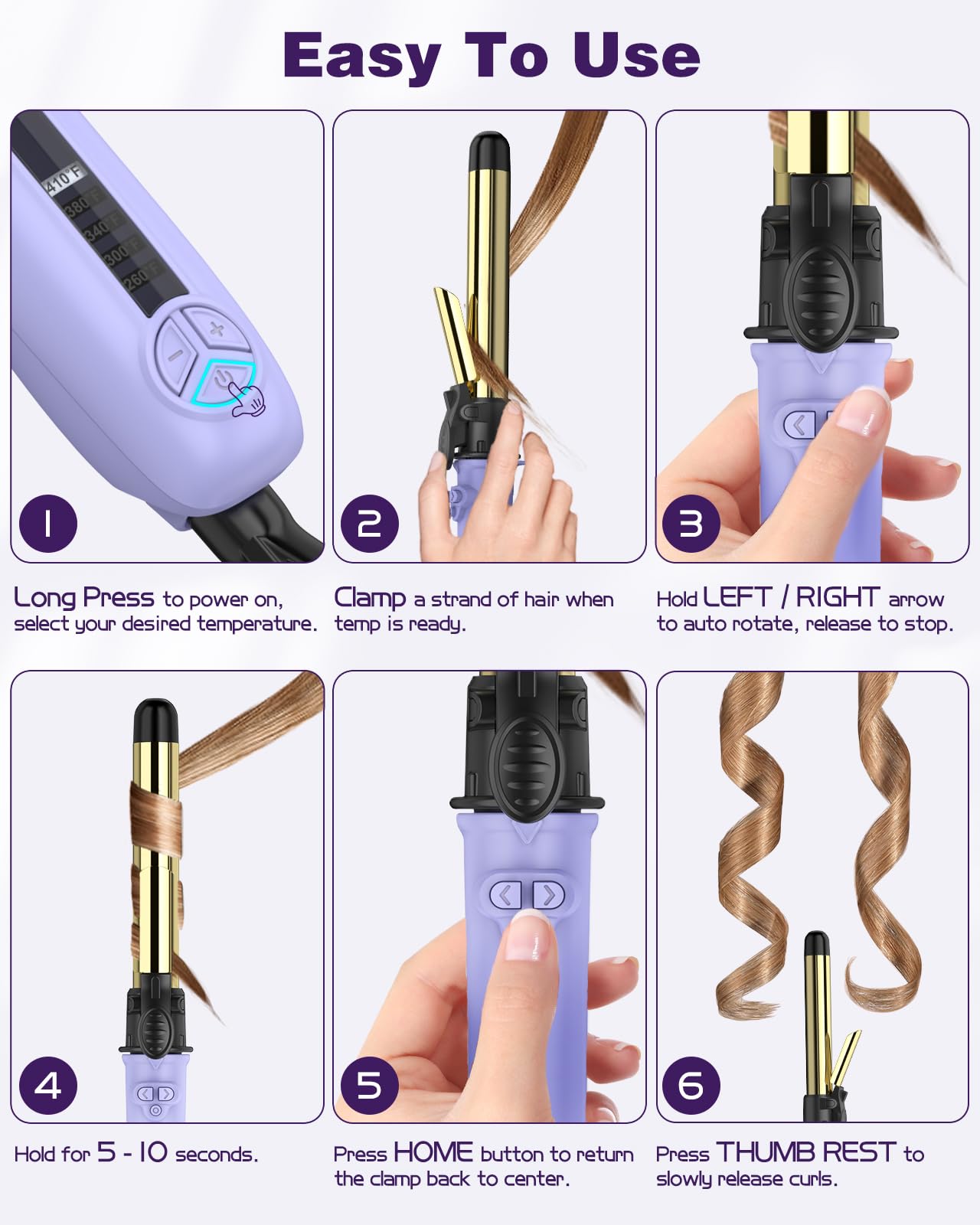 Easy To Use

410°F
380°F
340°F
300°F
260°F

1

Long Press to power on, select your desired temperature.

2

Clamp a strand of hair when temp is ready.

3

Hold LEFT / RIGHT arrow to auto rotate, release to stop.

4

Hold for 5 - 10 seconds.

5

Press HOME button to return the clamp back to center.

6

Press THUMB REST to slowly release curls.