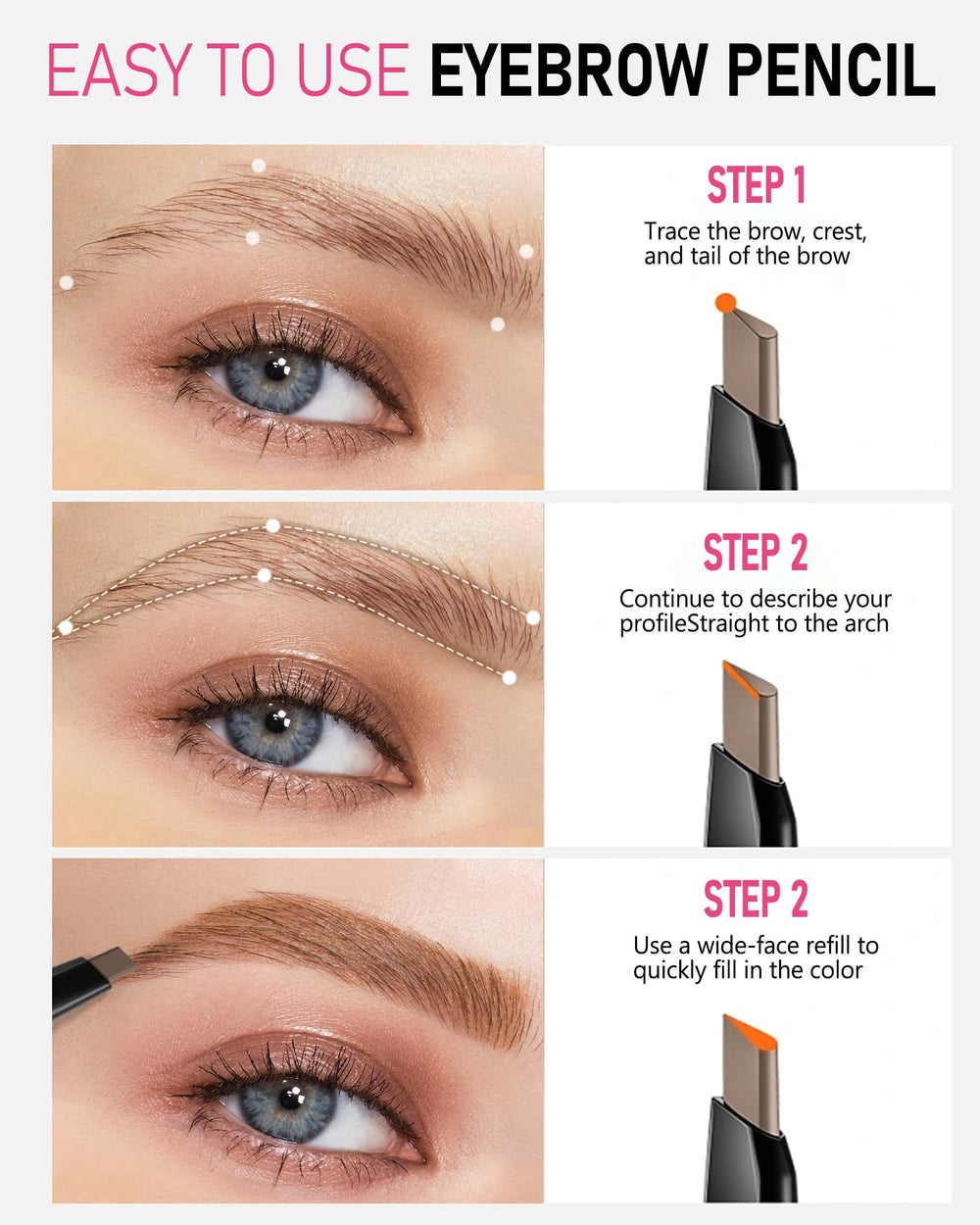 EASY TO USE EYEBROW PENCIL

STEP 1

Trace the brow, crest, and tail of the brow

STEP 2

Continue to describe your profileStraight to the arch

STEP 2

Use a wide-face refill to quickly fill in the color