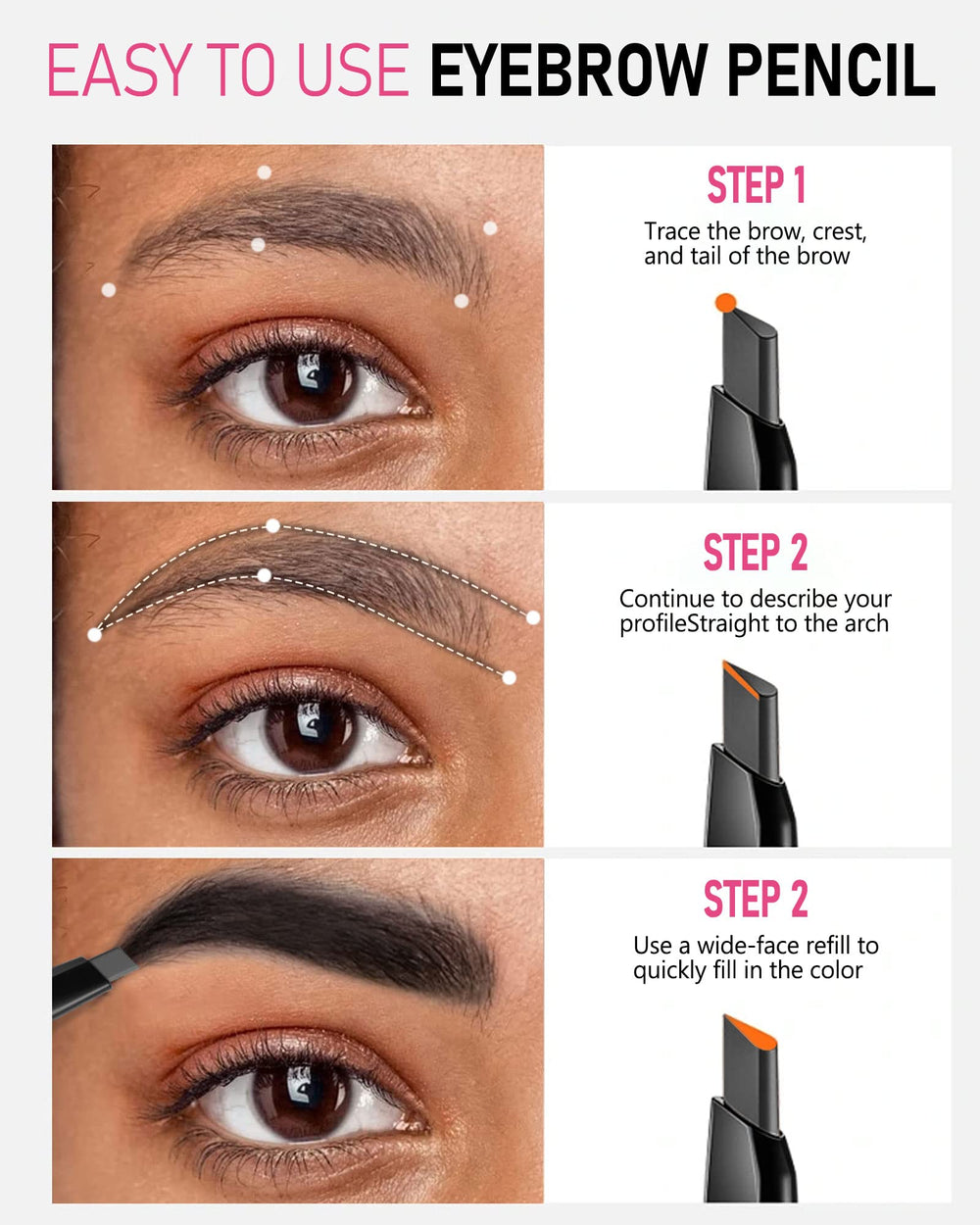 EASY TO USE EYEBROW PENCIL

STEP 1
Trace the brow, crest, and tail of the brow

STEP 2
Continue to describe your profileStraight to the arch

STEP 2
Use a wide-face refill to quickly fill in the color