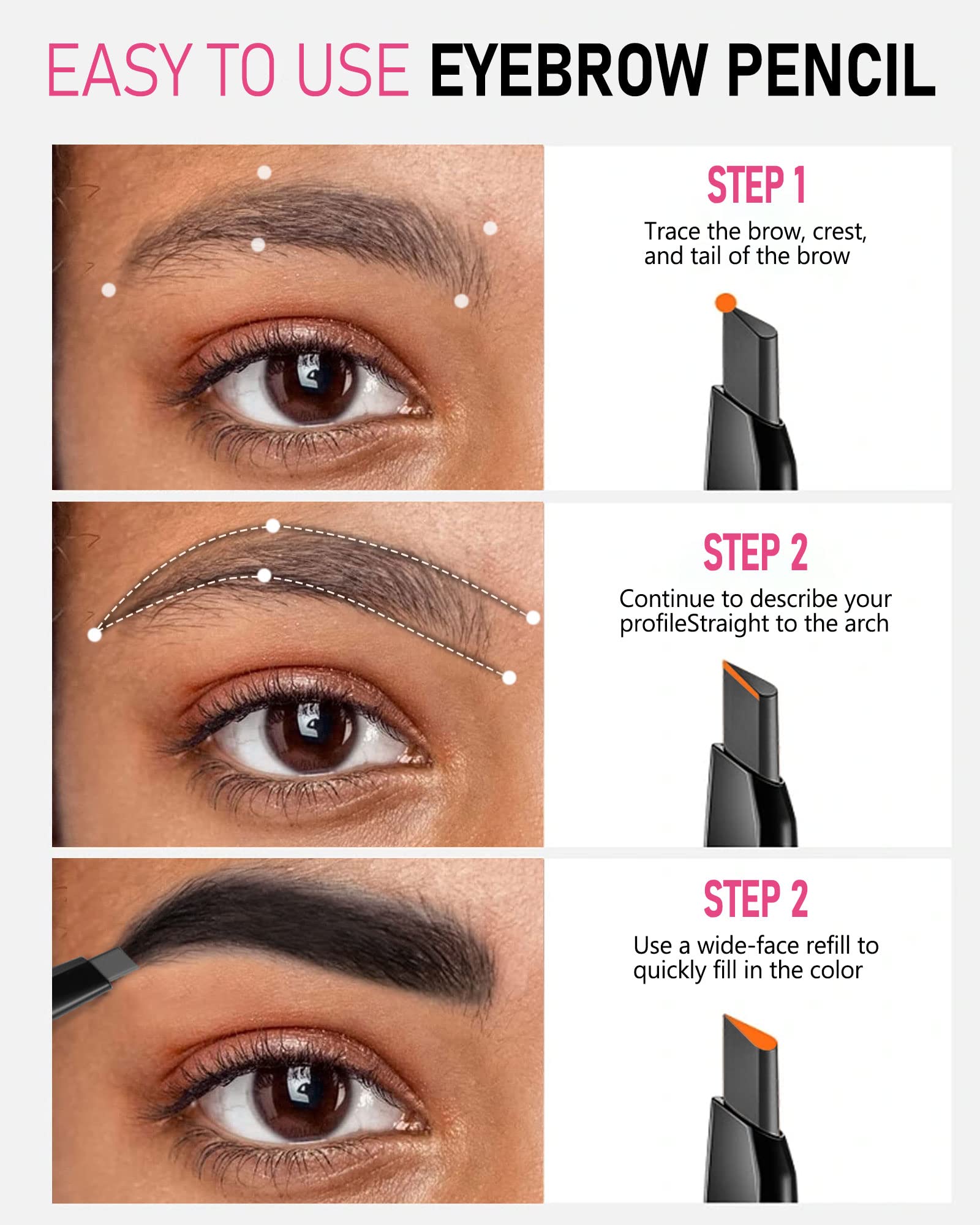 EASY TO USE EYEBROW PENCIL

STEP 1

Trace the brow, crest, and tail of the brow

STEP 2

Continue to describe your profileStraight to the arch

STEP 2

Use a wide-face refill to quickly fill in the color