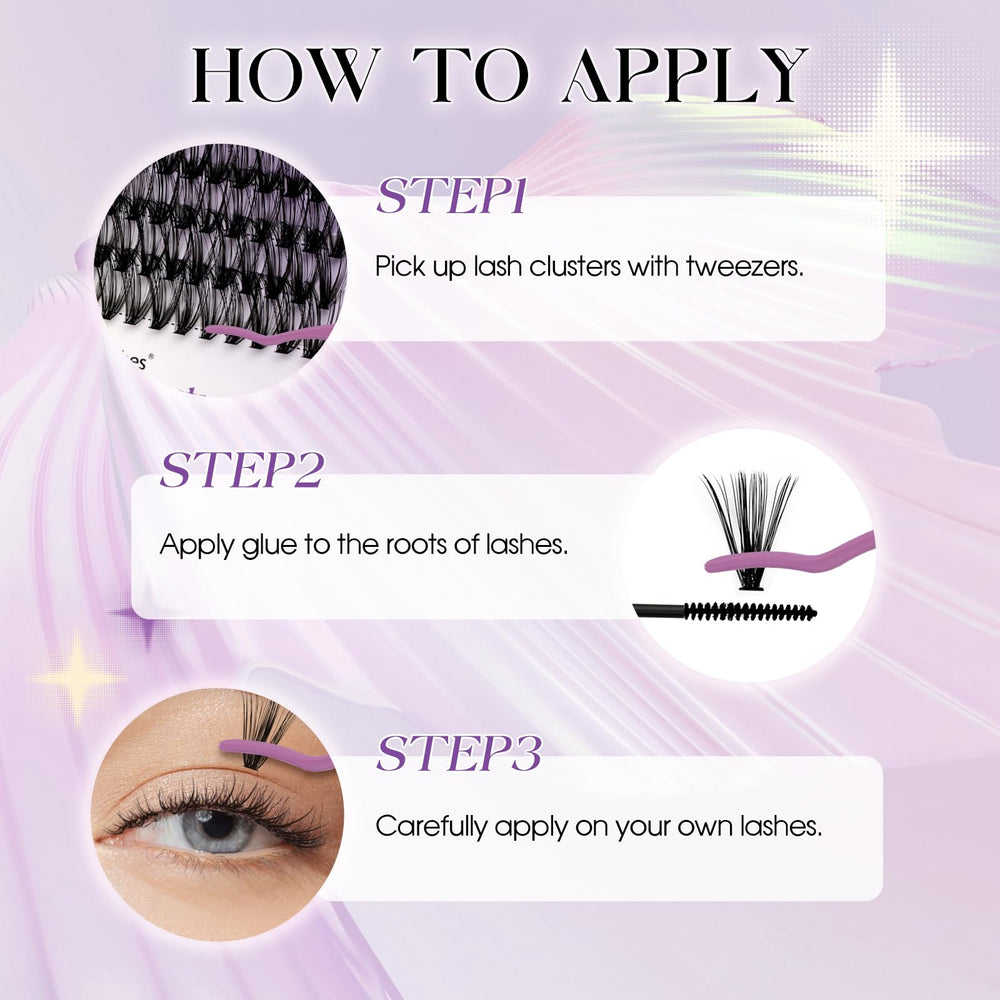 HOW TO APPLY

STEP1

Pick up lash clusters with tweezers.

STEP2

Apply glue to the roots of lashes.

STEP3

Carefully apply on your own lashes.