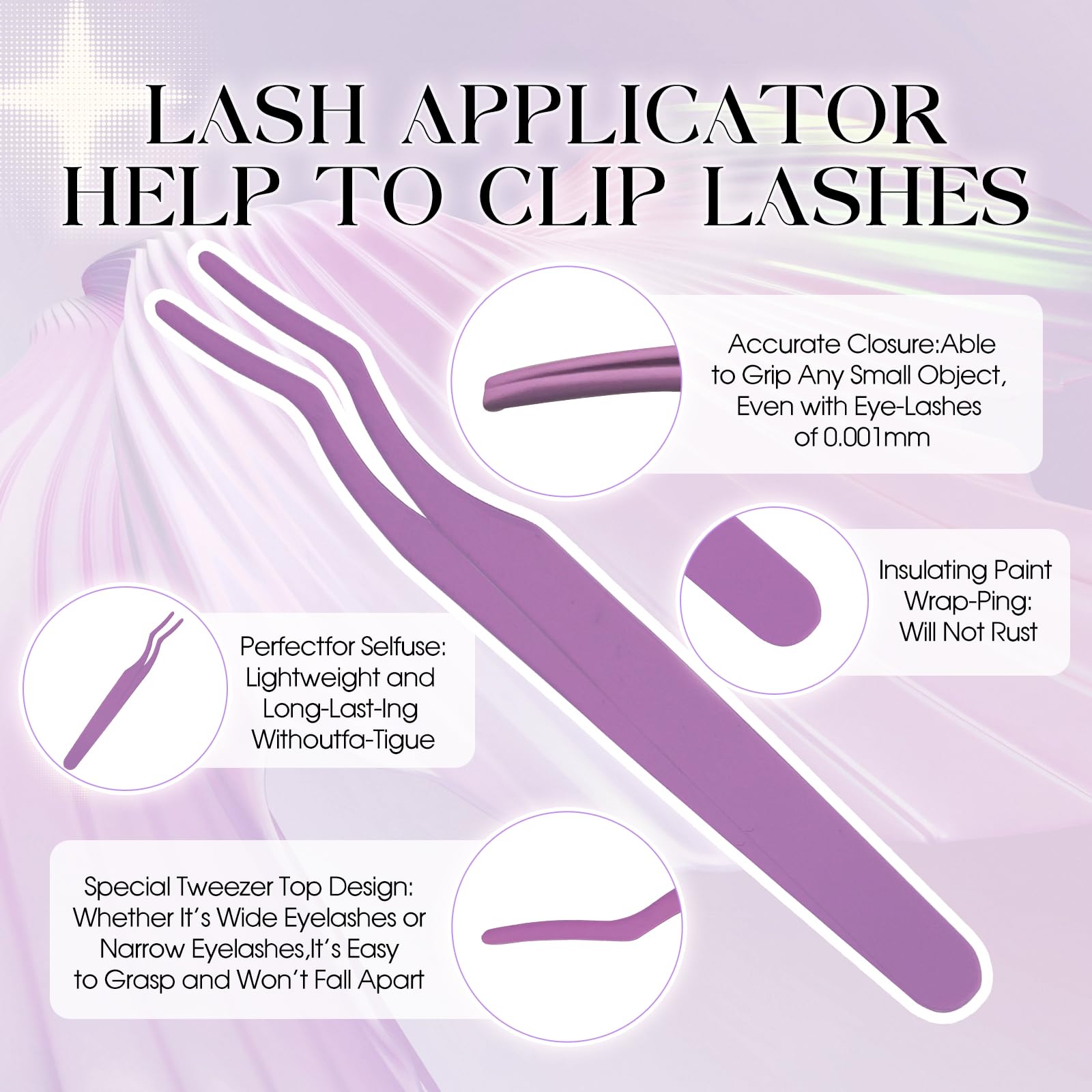 LASH APPLICATOR HELP TO CLIP LASHES

Accurate Closure:Able to Grip Any Small Object, Even with Eye-Lashes of 0.001mm

Insulating Paint Wrap-Ping: Will Not Rust

Perfectfor Selfuse: Lightweight and Long-Last-Ing Withoutfa-Tigue

Special Tweezer Top Design: Whether It's Wide Eyelashes or Narrow Eyelashes,It's Easy to Grasp and Won't Fall Apart