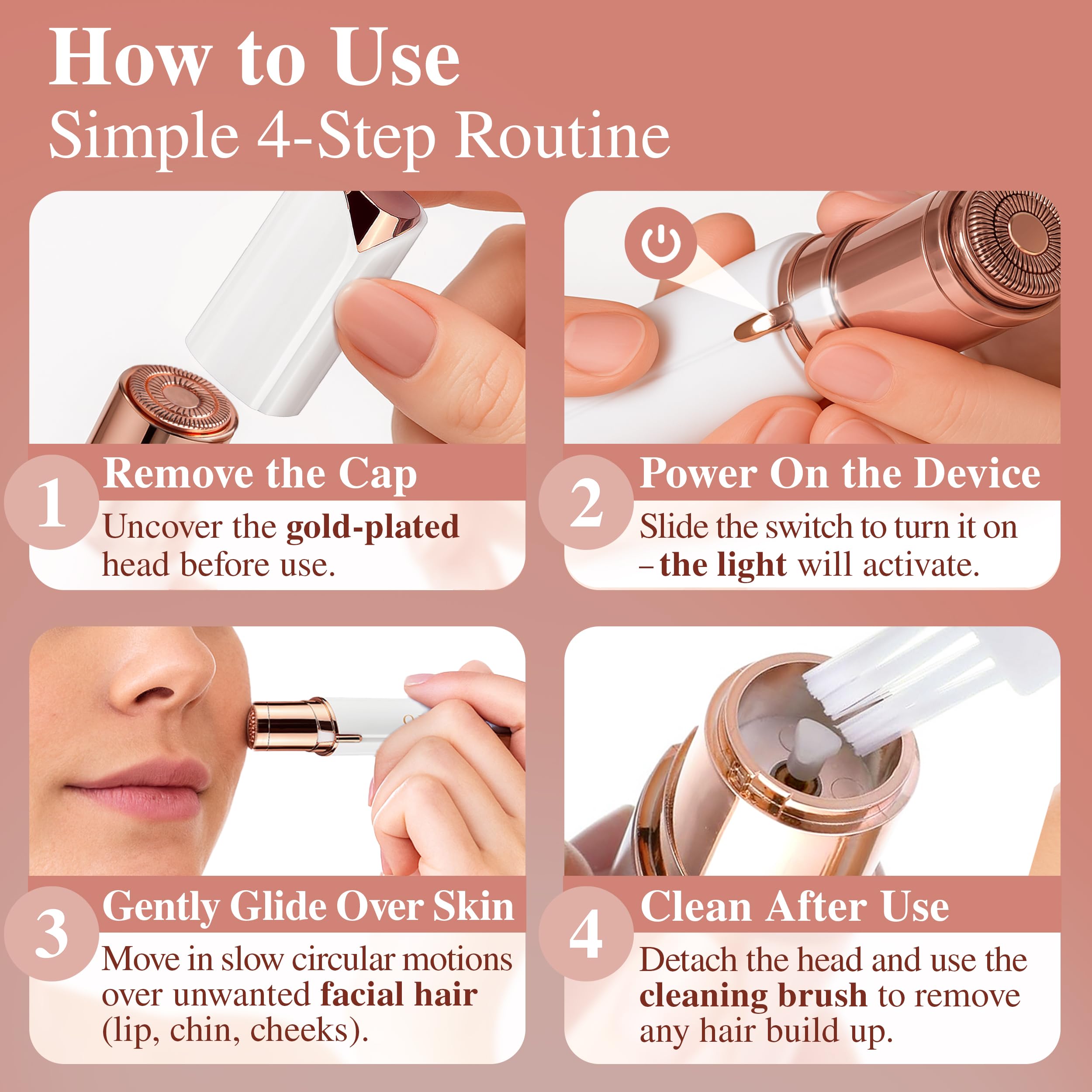 How to Use
Simple 4-Step Routine

1
Remove the Cap
Uncover the gold-plated head before use.

2
Power On the Device
Slide the switch to turn it on – the light will activate.

3
Gently Glide Over Skin
Move in slow circular motions over unwanted facial hair (lip, chin, cheeks).

4
Clean After Use
Detach the head and use the cleaning brush to remove any hair build up.