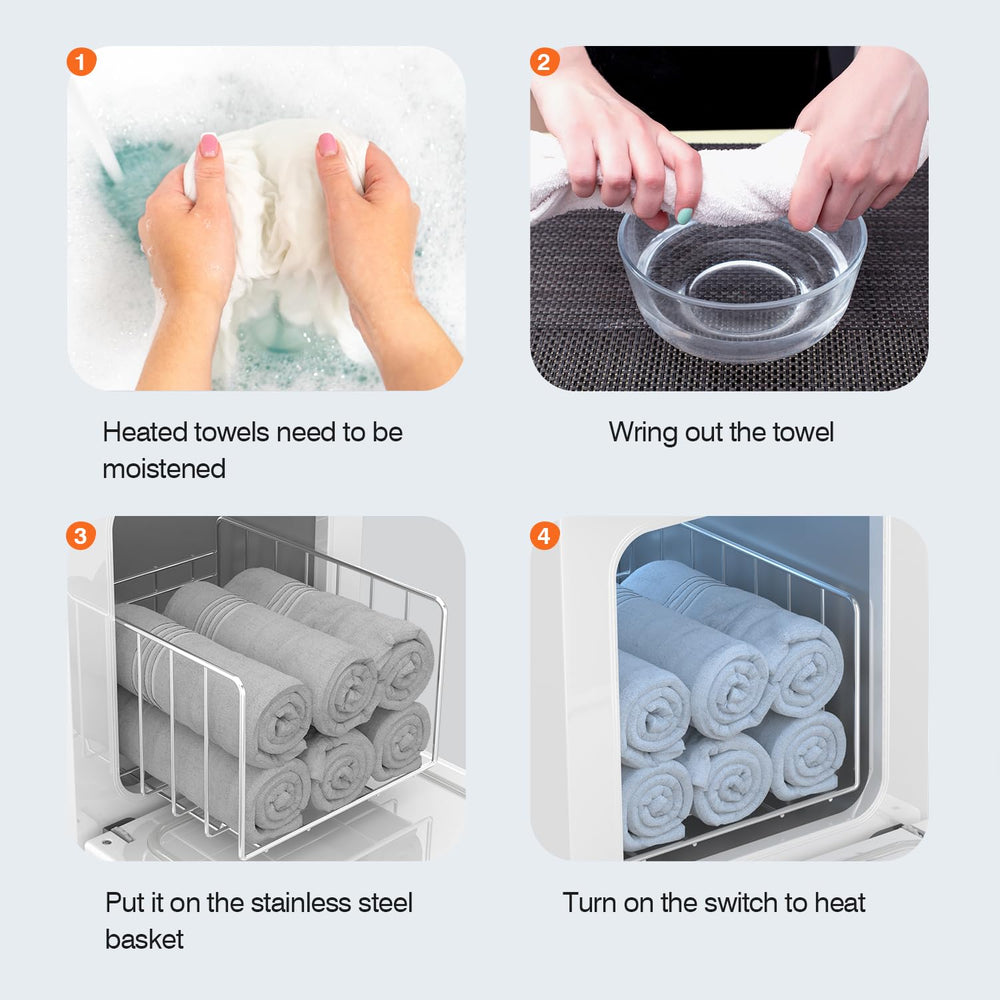 1

Heated towels need to be moistened

2

Wring out the towel

3

Put it on the stainless steel basket

4

Turn on the switch to heat