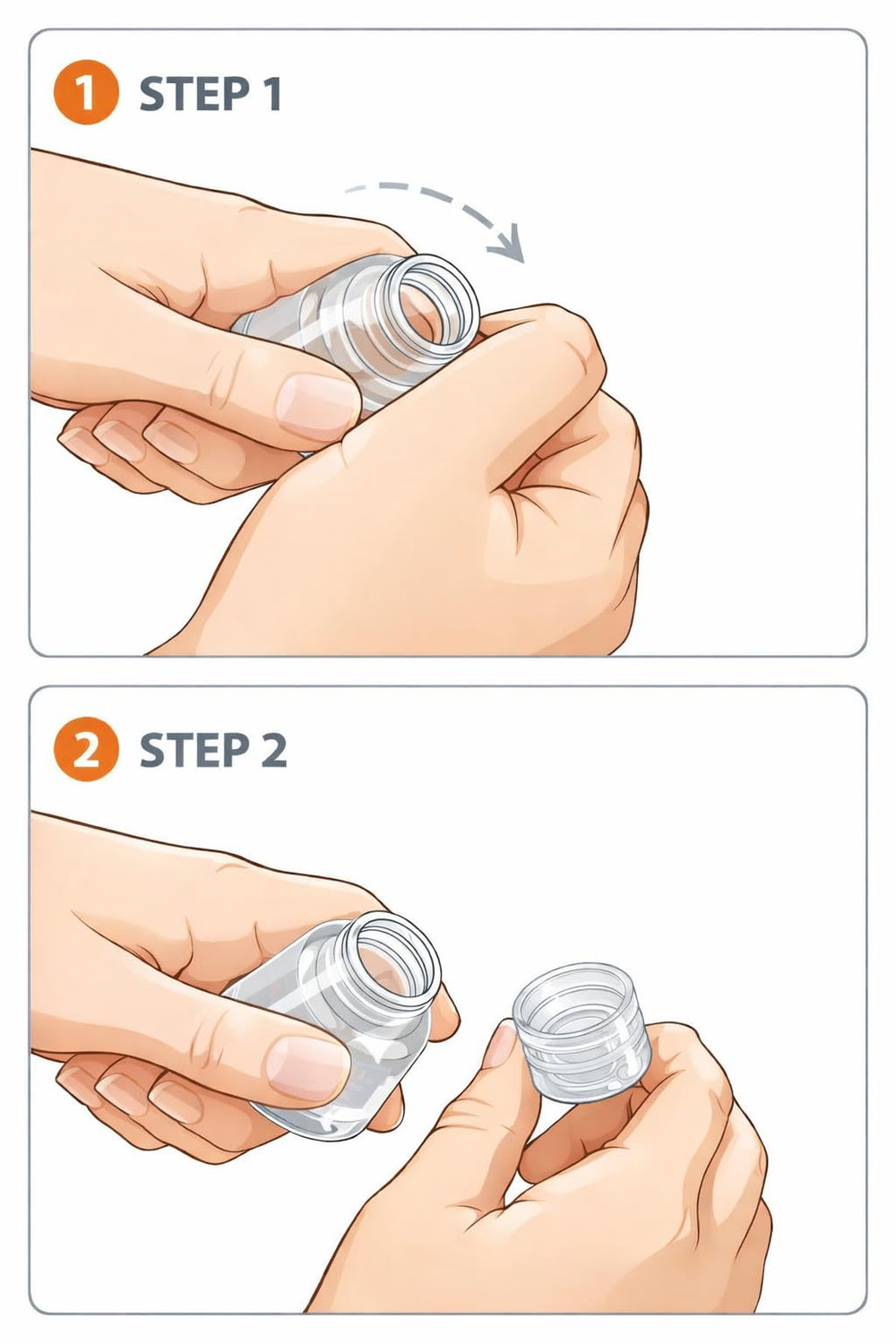 1 STEP 1

2 STEP 2