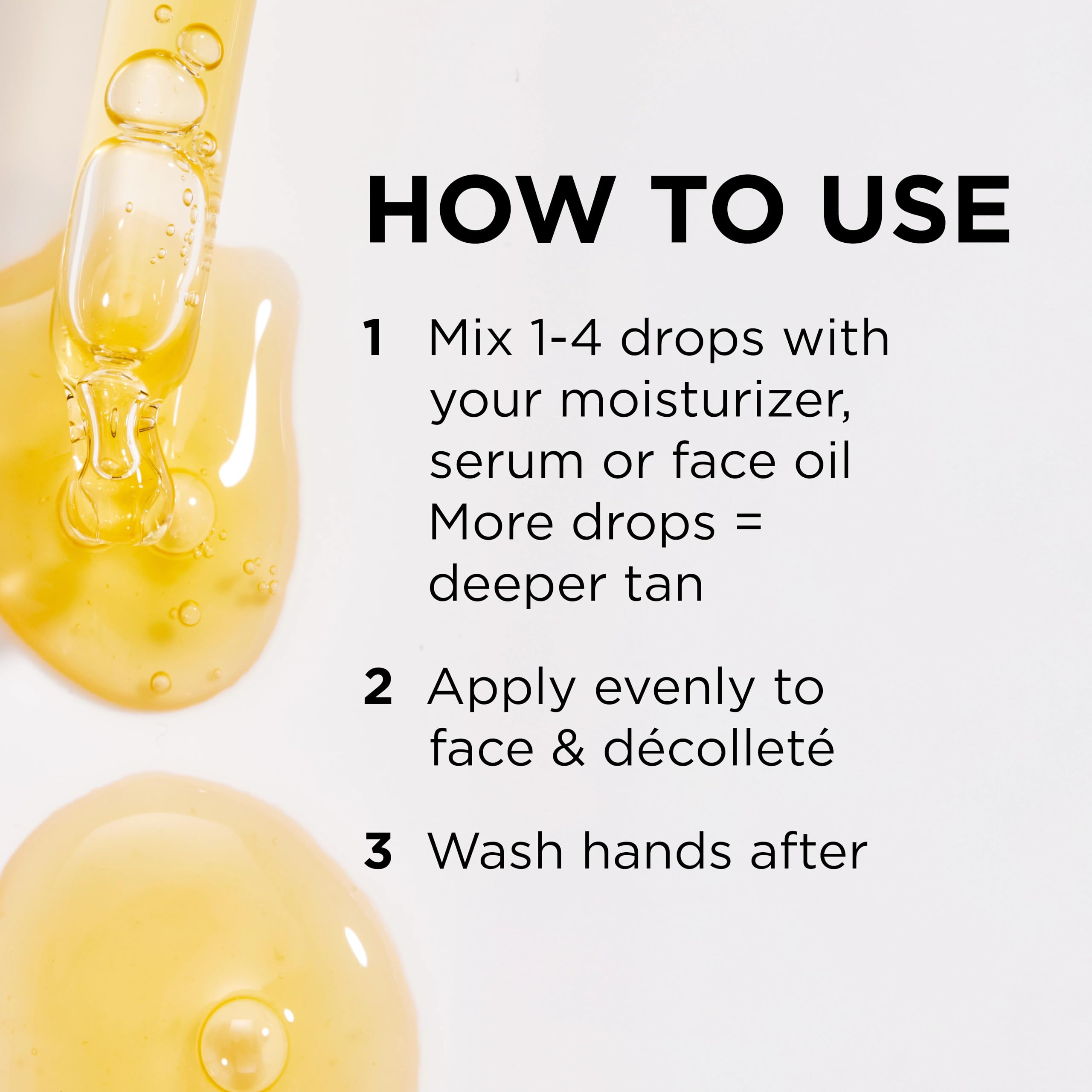 HOW TO USE

1 Mix 1-4 drops with your moisturizer, serum or face oil More drops = deeper tan

2 Apply evenly to face & décolleté

3 Wash hands after