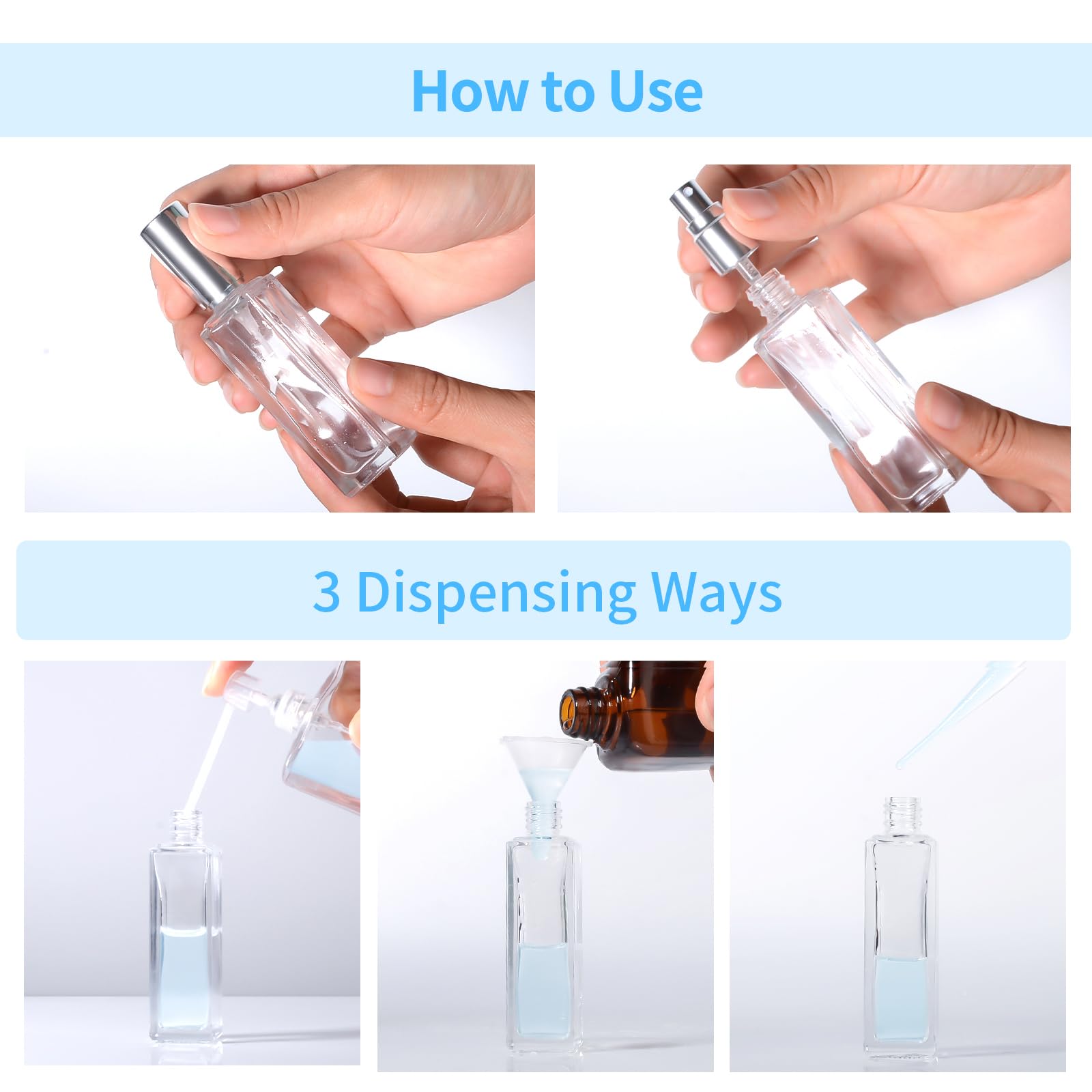 How to Use

3 Dispensing Ways