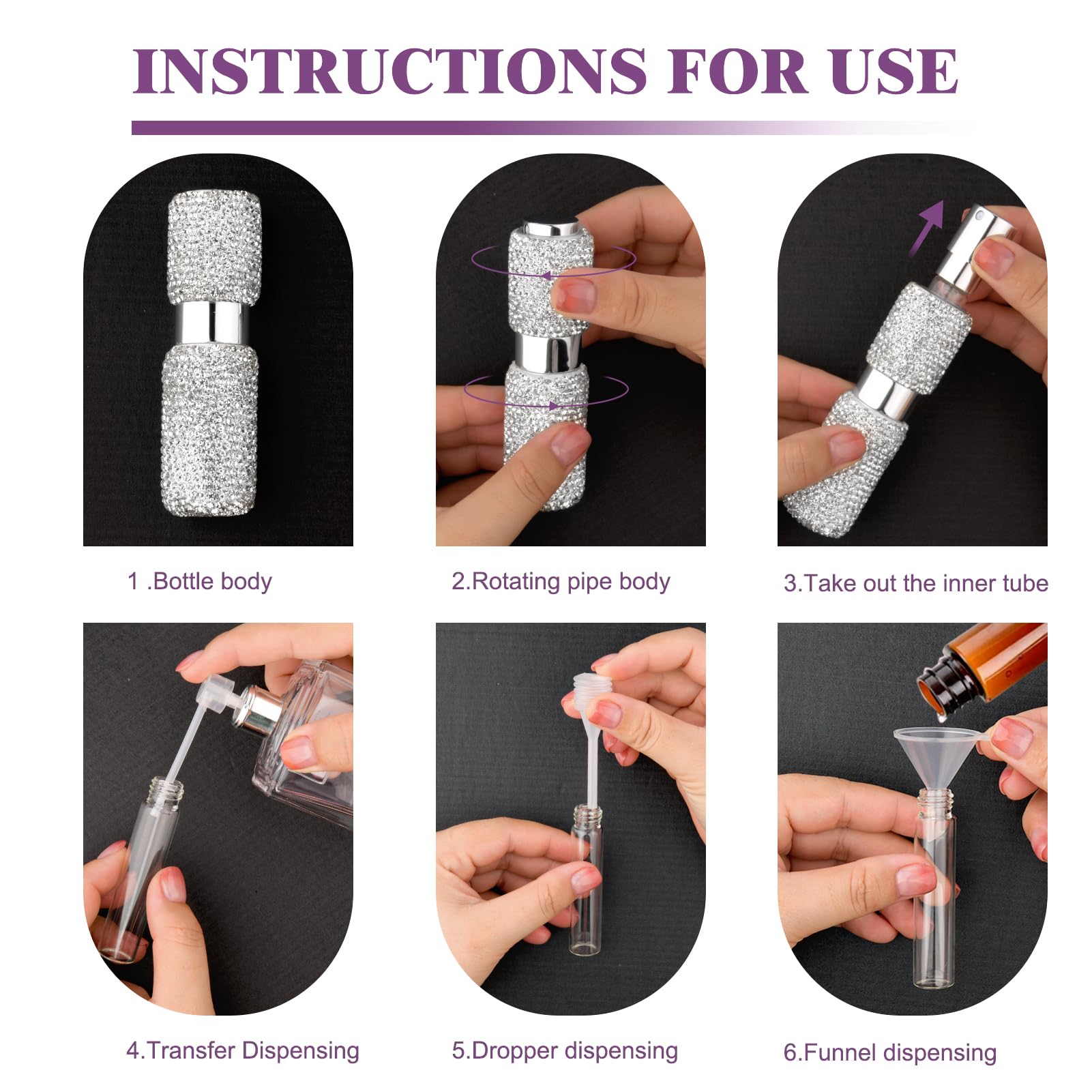 INSTRUCTIONS FOR USE

1 .Bottle body

2.Rotating pipe body

3.Take out the inner tube

4.Transfer Dispensing

5.Dropper dispensing

6.Funnel dispensing