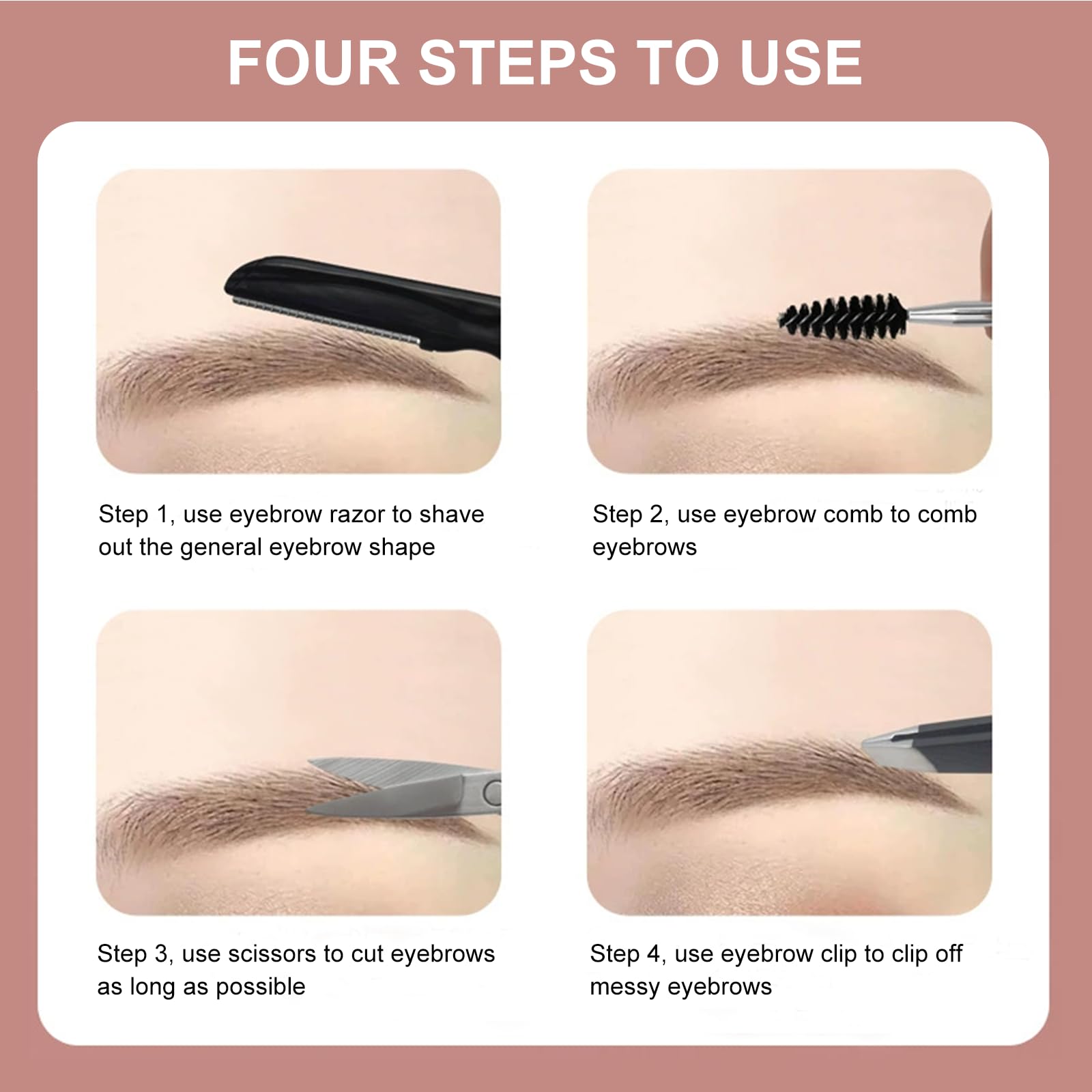 FOUR STEPS TO USE

Step 1, use eyebrow razor to shave out the general eyebrow shape

Step 2, use eyebrow comb to comb eyebrows

Step 3, use scissors to cut eyebrows as long as possible

Step 4, use eyebrow clip to clip off messy eyebrows