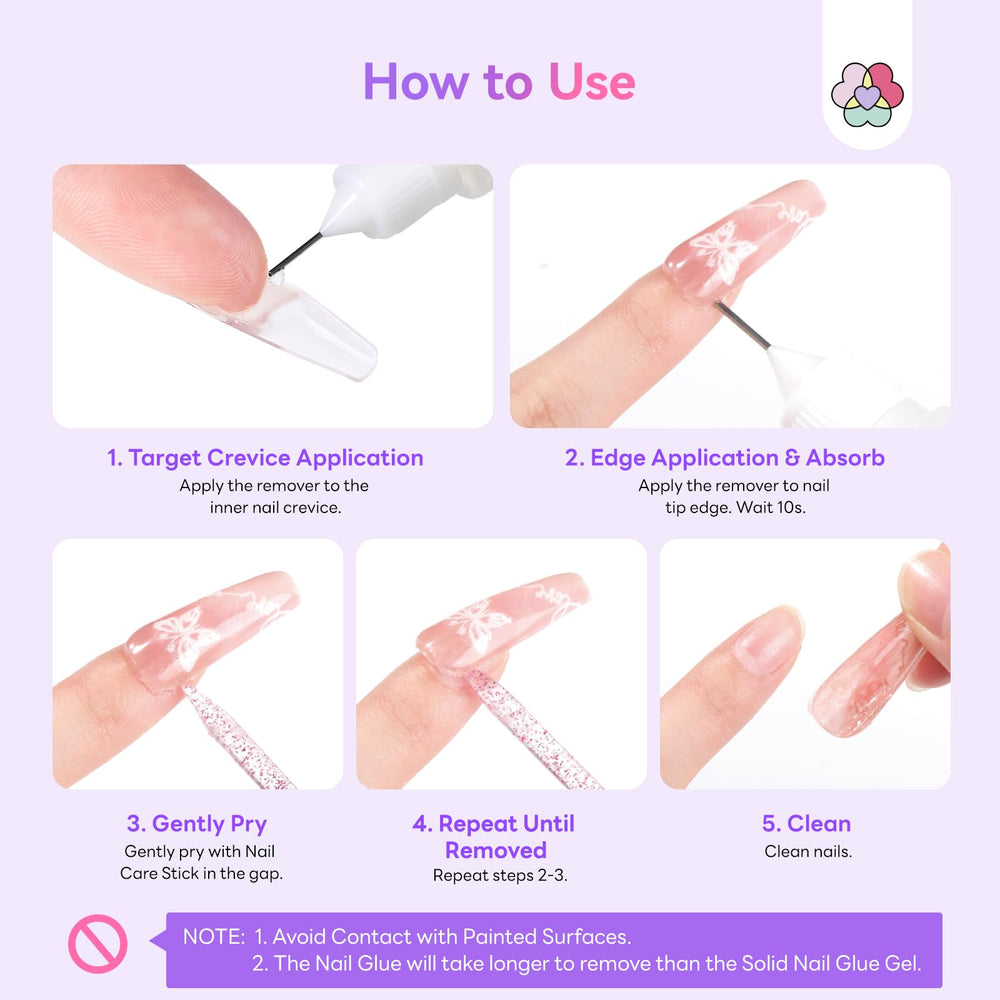 How to Use

1. Target Crevice Application
Apply the remover to the inner nail crevice.

2. Edge Application & Absorb
Apply the remover to nail tip edge. Wait 10s.

3. Gently Pry
Gently pry with Nail Care Stick in the gap.

4. Repeat Until Removed
Repeat steps 2-3.

5. Clean
Clean nails.

NOTE: 1. Avoid Contact with Painted Surfaces.
2. The Nail Glue will take longer to remove than the Solid Nail Glue Gel.