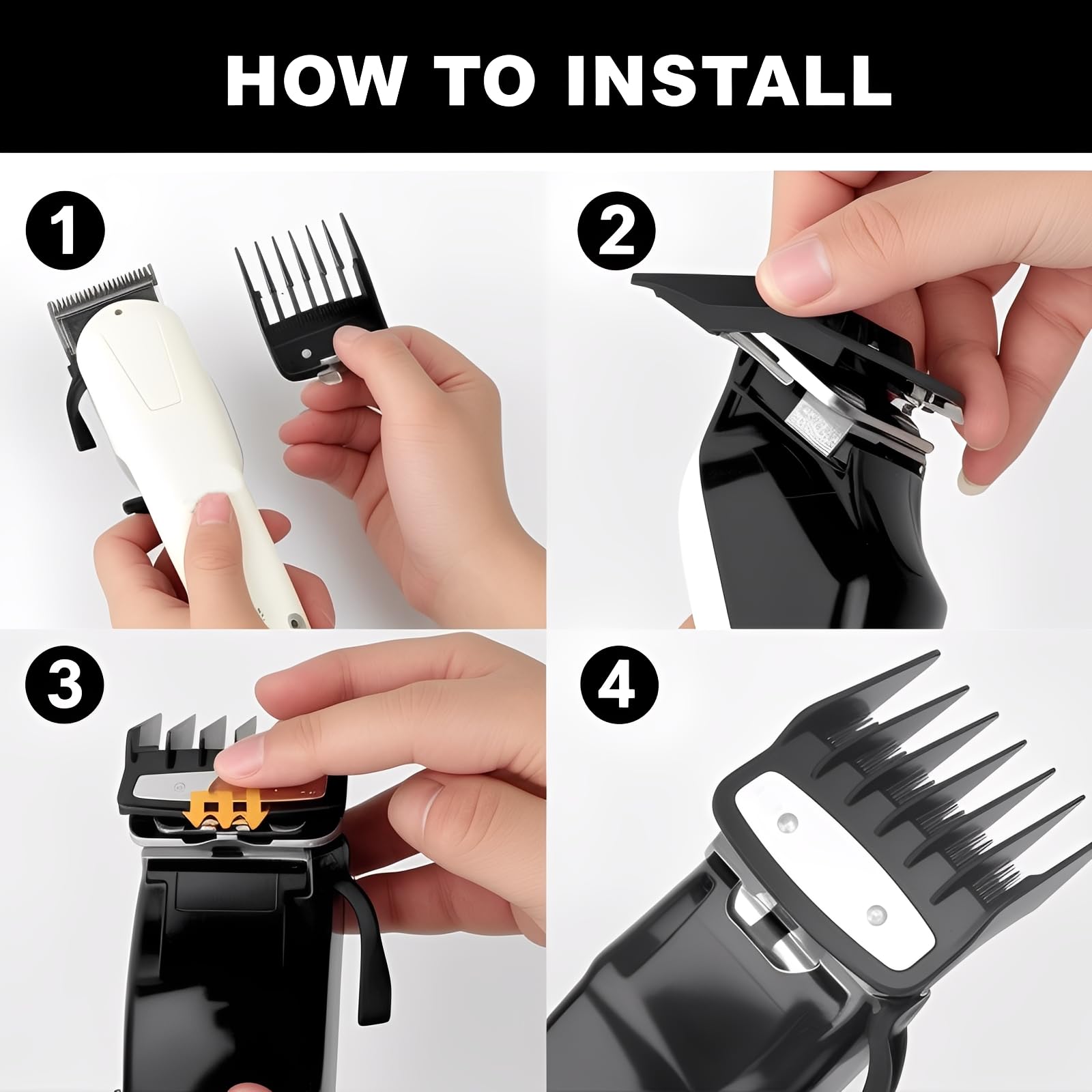 HOW TO INSTALL

1

2

3

4