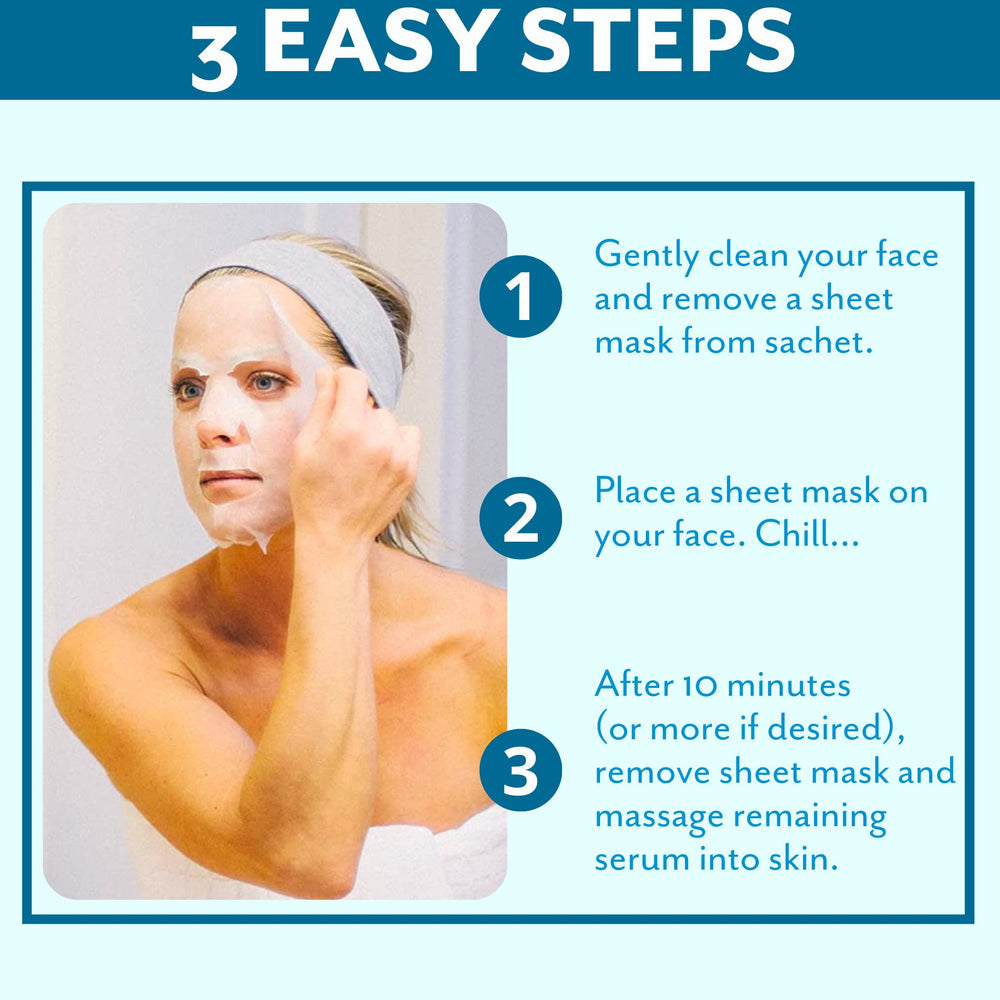 3 EASY STEPS

1 Gently clean your face and remove a sheet mask from sachet.

2 Place a sheet mask on your face. Chill...

3 After 10 minutes (or more if desired), remove sheet mask and massage remaining serum into skin.