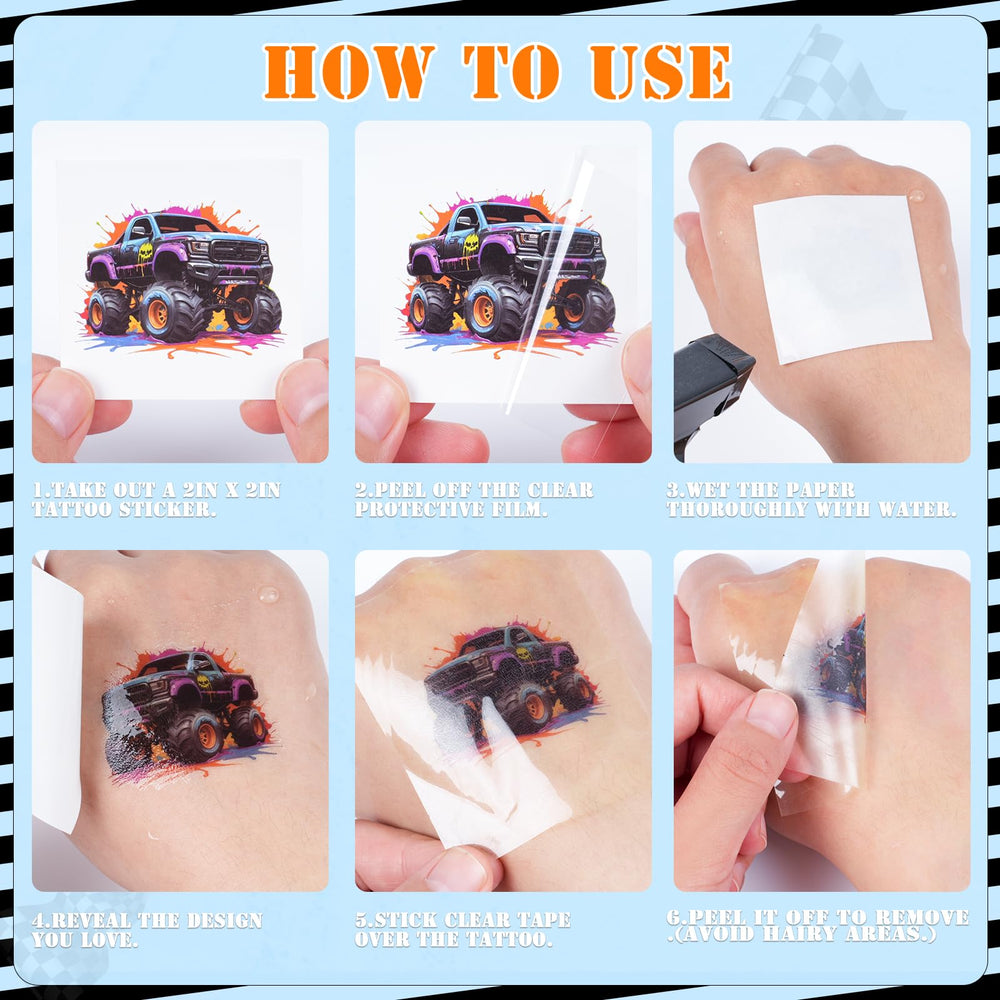 HOW TO USE

1.TAKE OUT A 2IN X 2IN TATTOO STICKER.

2.PEEL OFF THE CLEAR PROTECTIVE FILM.

3.WET THE PAPER THOROUGHLY WITH WATER.

4.REVEAL THE DESIGN YOU LOVE.

5.STICK CLEAR TAPE OVER THE TATTOO.

6.PEEL IT OFF TO REMOVE .(AVOID HAIRY AREAS.)