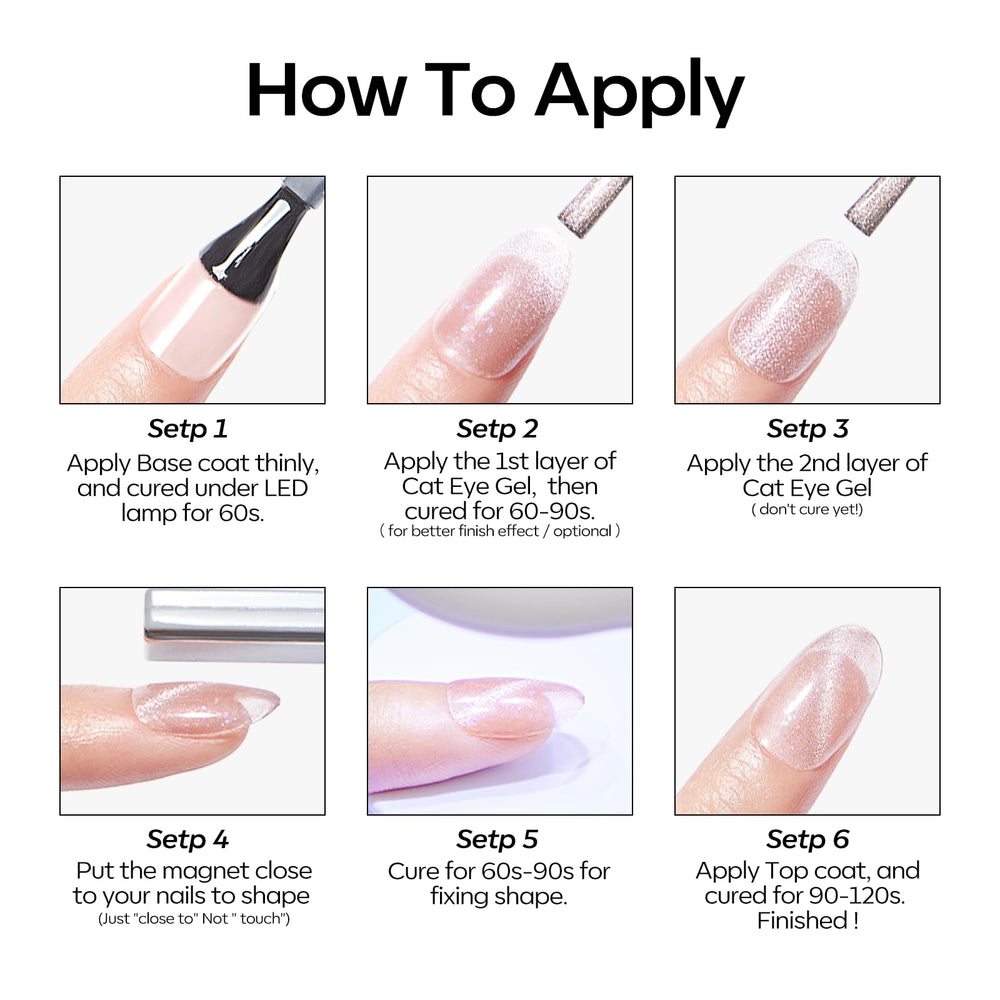 How To Apply

Setp 1
Apply Base coat thinly, and cured under LED lamp for 60s.

Setp 2
Apply the 1st layer of Cat Eye Gel, then cured for 60-90s.
( for better finish effect / optional )

Setp 3
Apply the 2nd layer of Cat Eye Gel
( don't cure yet!)

Setp 4
Put the magnet close to your nails to shape
(Just "close to" Not " touch")

Setp 5
Cure for 60s-90s for fixing shape.

Setp 6
Apply Top coat, and cured for 90-120s. Finished !