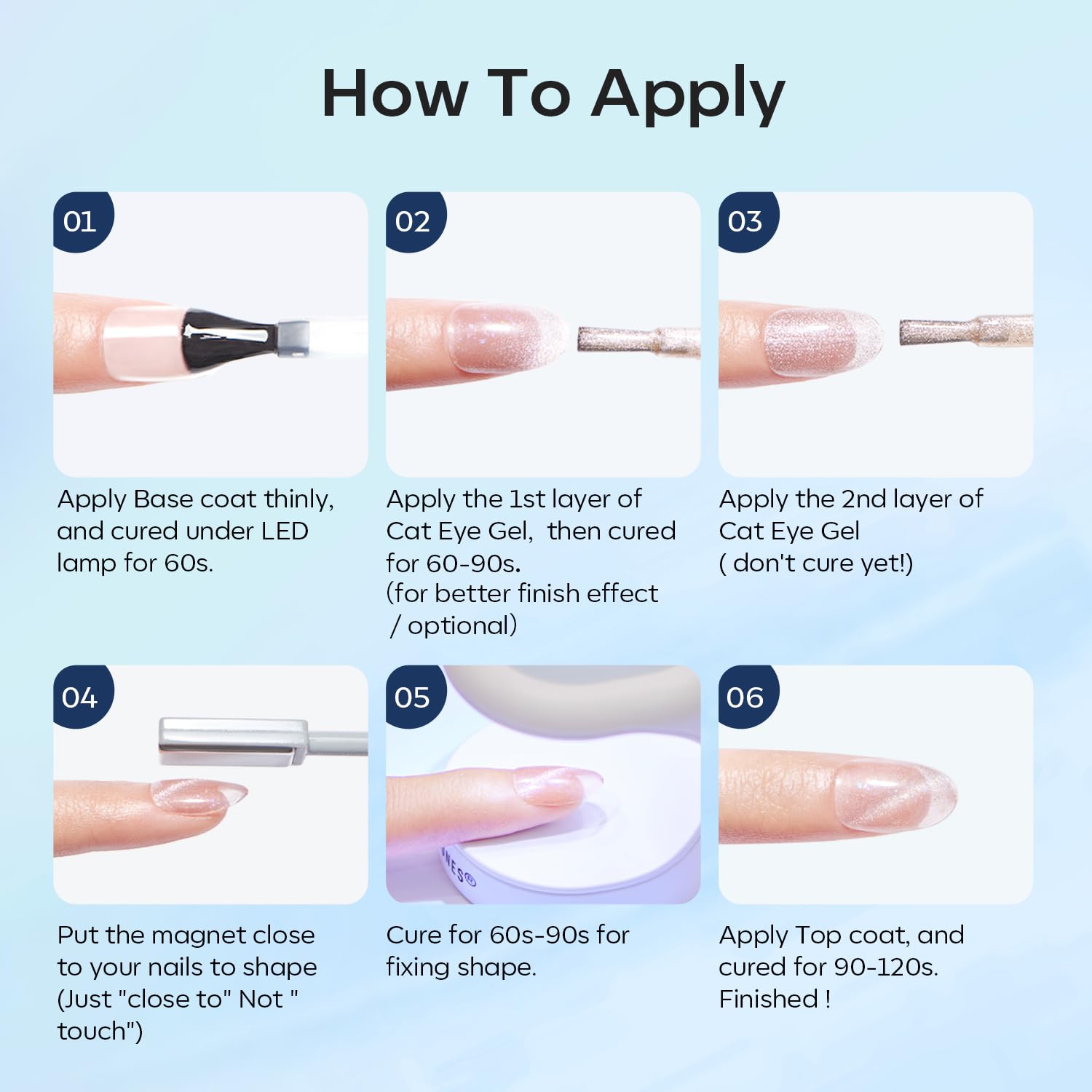 How To Apply

01

Apply Base coat thinly, and cured under LED lamp for 60s.

02

Apply the 1st layer of Cat Eye Gel,  then cured for 60-90s.
(for better finish effect / optional)

03

Apply the 2nd layer of Cat Eye Gel
( don't cure yet!)

04

Put the magnet close to your nails to shape (Just "close to" Not " touch")

05

NES®

Cure for 60s-90s for fixing shape.

06

Apply Top coat, and cured for 90-120s. Finished !