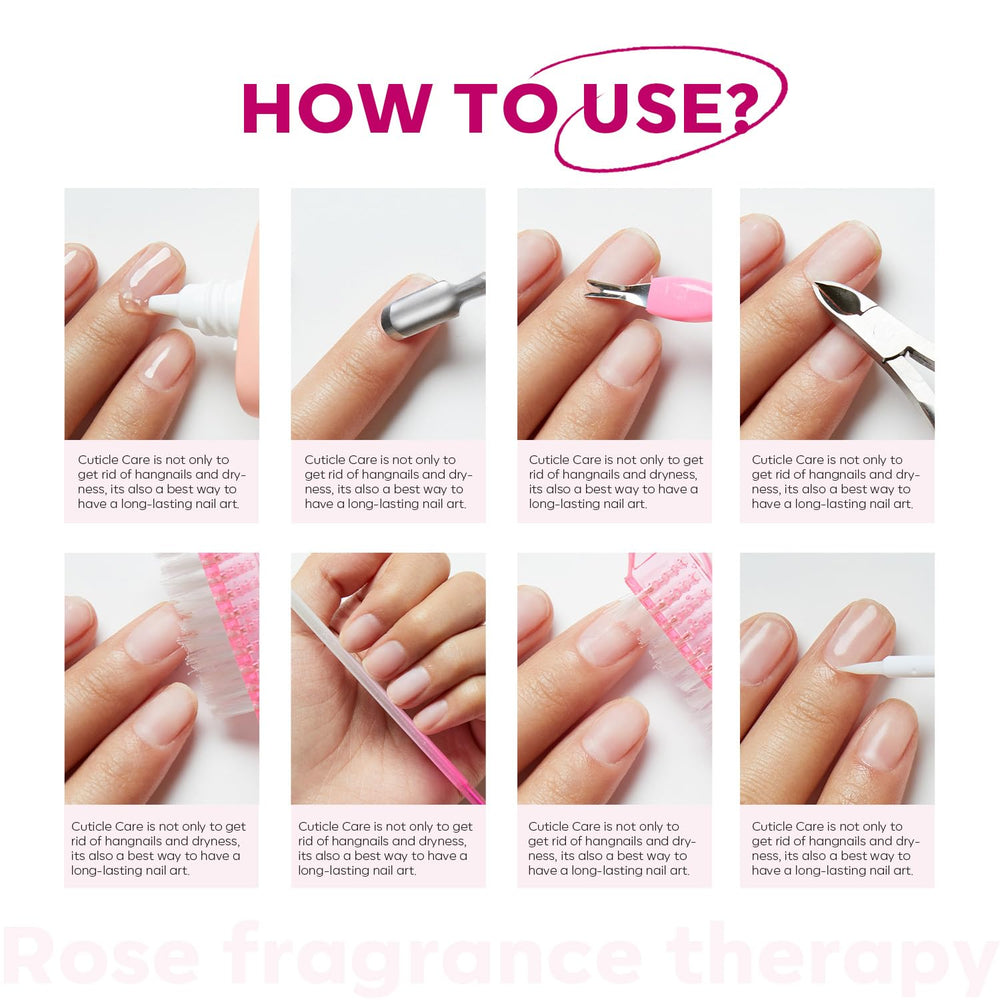 HOW TO USE?

Cuticle Care is not only to get rid of hangnails and dryness, its also a best way to have a long-lasting nail art.

Cuticle Care is not only to get rid of hangnails and dryness, its also a best way to have a long-lasting nail art.

Cuticle Care is not only to get rid of hangnails and dryness, its also a best way to have a long-lasting nail art.

Cuticle Care is not only to get rid of hangnails and dryness, its also a best way to have a long-lasting nail art.

Cuticle Care is not only to get rid of hangnails and dryness, its also a best way to have a long-lasting nail art.

Cuticle Care is not only to get rid of hangnails and dryness, its also a best way to have a long-lasting nail art.

Cuticle Care is not only to get rid of hangnails and dryness, its also a best way to have a long-lasting nail art.

Cuticle Care is not only to get rid of hangnails and dryness, its also a best way to have a long-lasting nail art.

Rose fragrance therapy