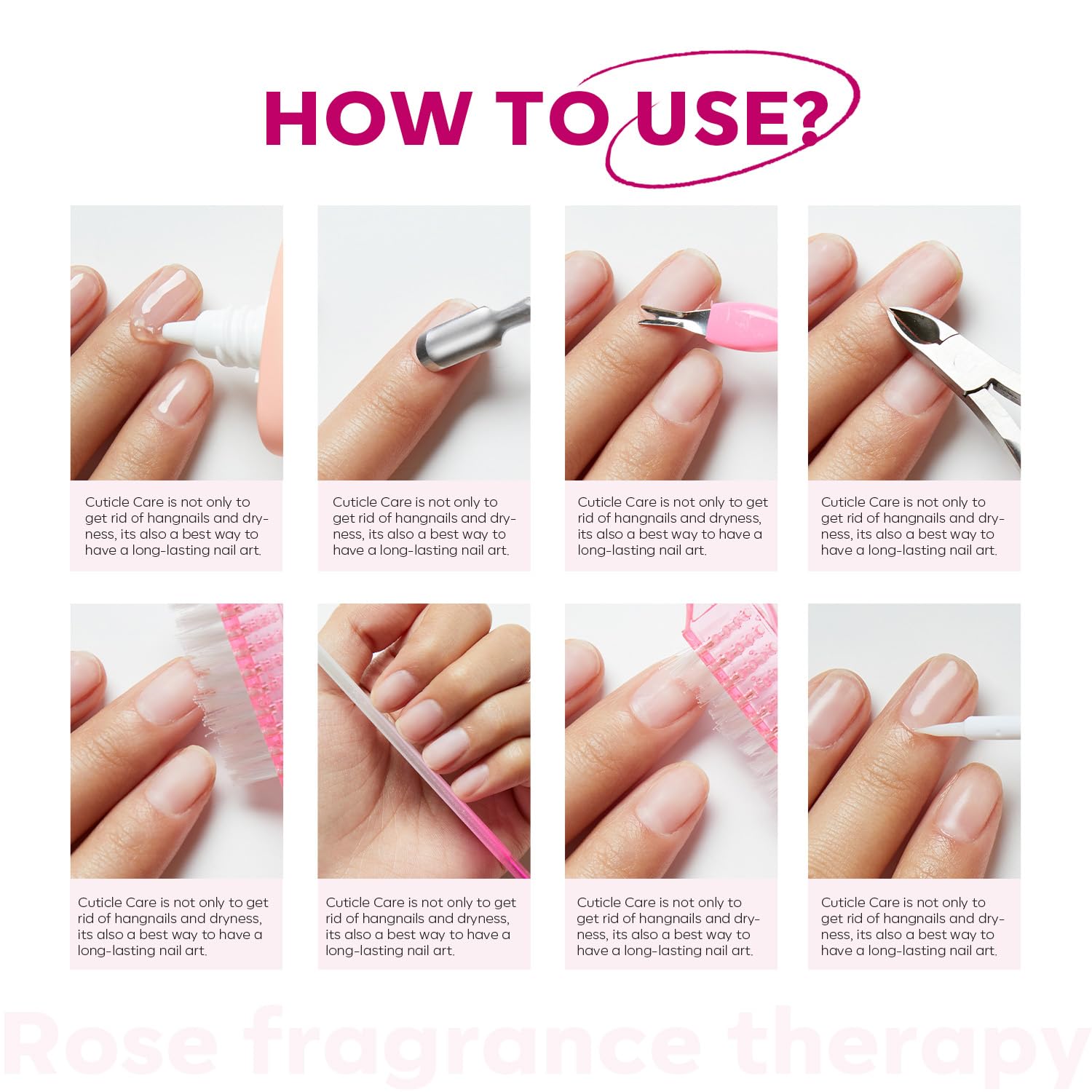 HOW TO USE?

Cuticle Care is not only to get rid of hangnails and dryness, its also a best way to have a long-lasting nail art.

Cuticle Care is not only to get rid of hangnails and dryness, its also a best way to have a long-lasting nail art.

Cuticle Care is not only to get rid of hangnails and dryness, its also a best way to have a long-lasting nail art.

Cuticle Care is not only to get rid of hangnails and dryness, its also a best way to have a long-lasting nail art.

Cuticle Care is not only to get rid of hangnails and dryness, its also a best way to have a long-lasting nail art.

Cuticle Care is not only to get rid of hangnails and dryness, its also a best way to have a long-lasting nail art.

Cuticle Care is not only to get rid of hangnails and dryness, its also a best way to have a long-lasting nail art.

Cuticle Care is not only to get rid of hangnails and dryness, its also a best way to have a long-lasting nail art.

Rose fragrance therapy