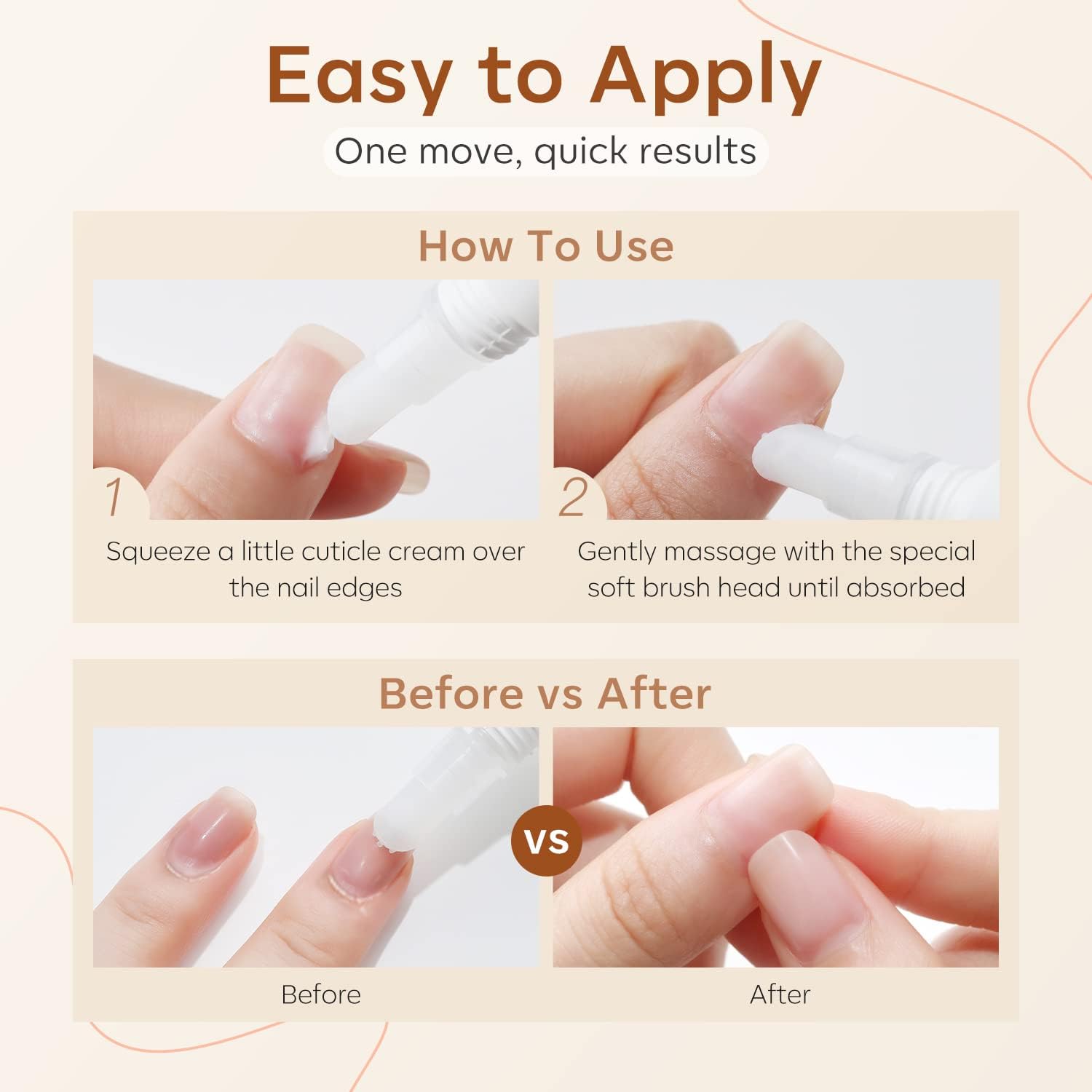 Easy to Apply

One move, quick results

How To Use

1

Squeeze a little cuticle cream over the nail edges

2

Gently massage with the special soft brush head until absorbed

Before vs After

VS

Before

After