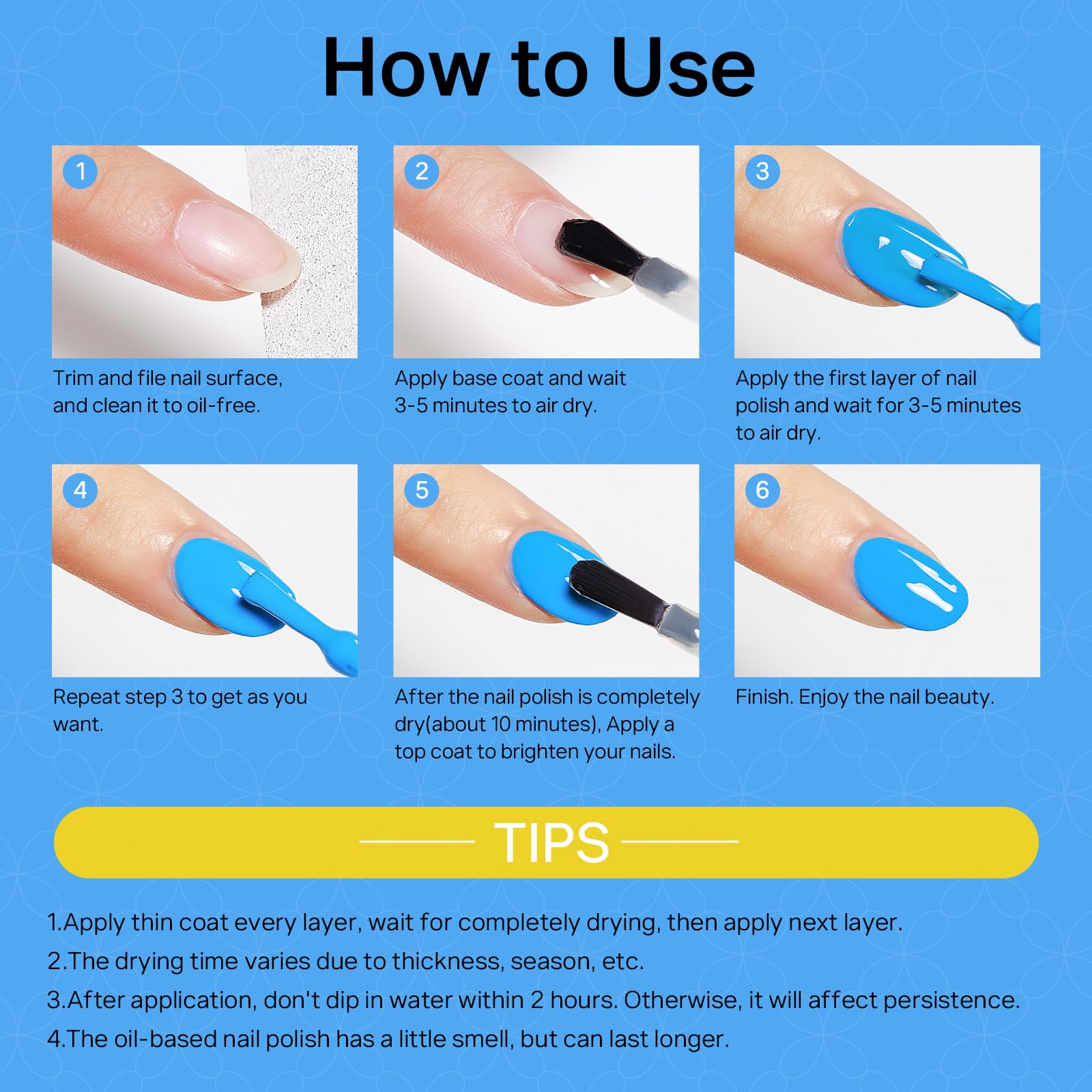 How to Use

1
Trim and file nail surface, and clean it to oil-free.

2
Apply base coat and wait 3-5 minutes to air dry.

3
Apply the first layer of nail polish and wait for 3-5 minutes to air dry.

4
Repeat step 3 to get as you want.

5
After the nail polish is completely dry(about 10 minutes), Apply a top coat to brighten your nails.

6
Finish. Enjoy the nail beauty.

TIPS

1.Apply thin coat every layer, wait for completely drying, then apply next layer.
2.The drying time varies due to thickness, season, etc.
3.After application, don't dip in water within 2 hours. Otherwise, it will affect persistence.
4.The oil-based nail polish has a little smell, but can last longer.