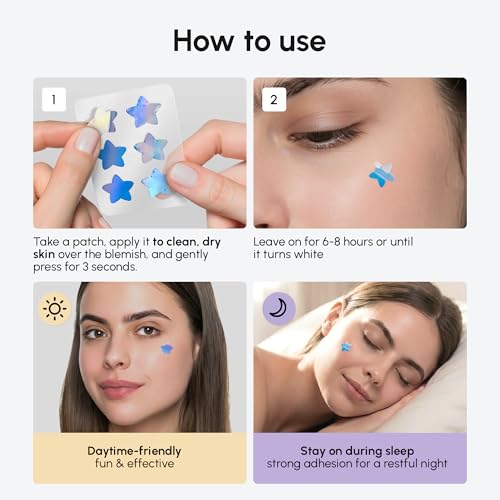 How to use

1

Take a patch, apply it to clean, dry skin over the blemish, and gently press for 3 seconds.

2

Leave on for 6-8 hours or until it turns white

Daytime-friendly
fun & effective

Stay on during sleep
strong adhesion for a restful night