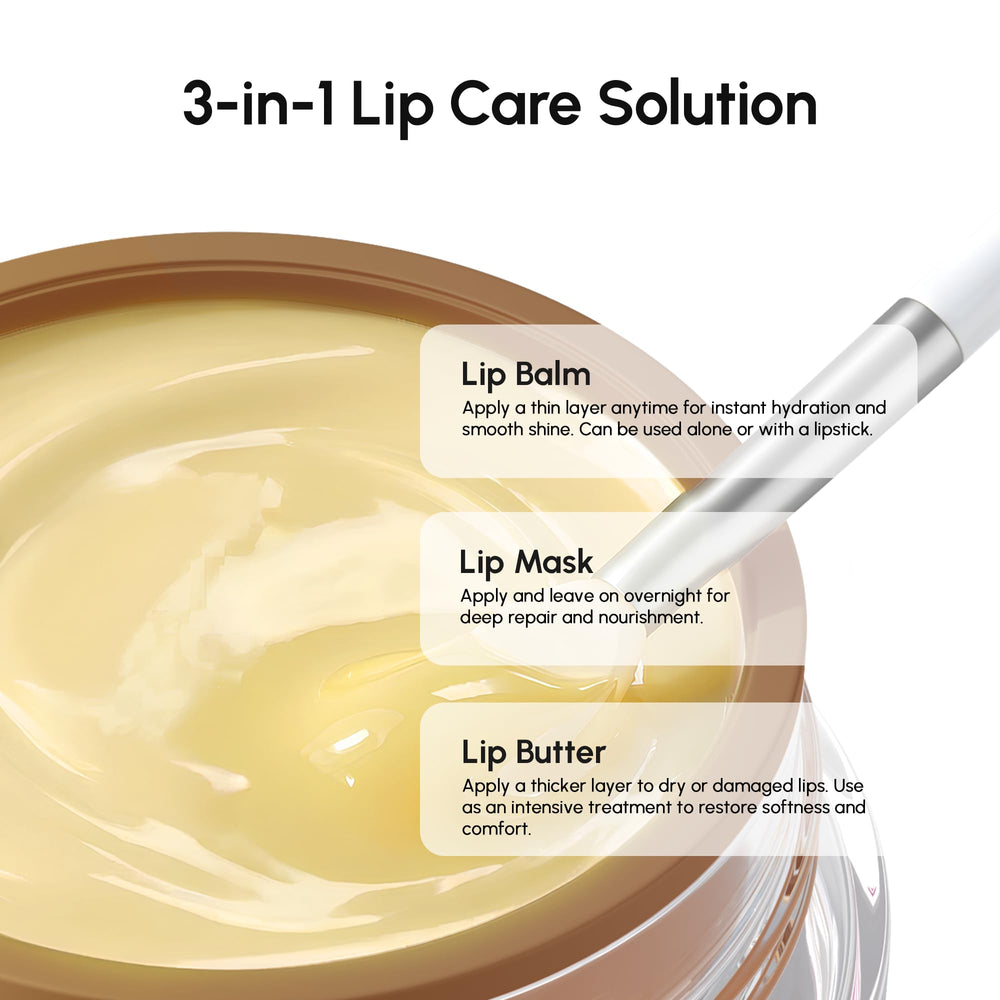 3-in-1 Lip Care Solution

Lip Balm
Apply a thin layer anytime for instant hydration and smooth shine. Can be used alone or with a lipstick.

Lip Mask
Apply and leave on overnight for deep repair and nourishment.

Lip Butter
Apply a thicker layer to dry or damaged lips. Use as an intensive treatment to restore softness and comfort.