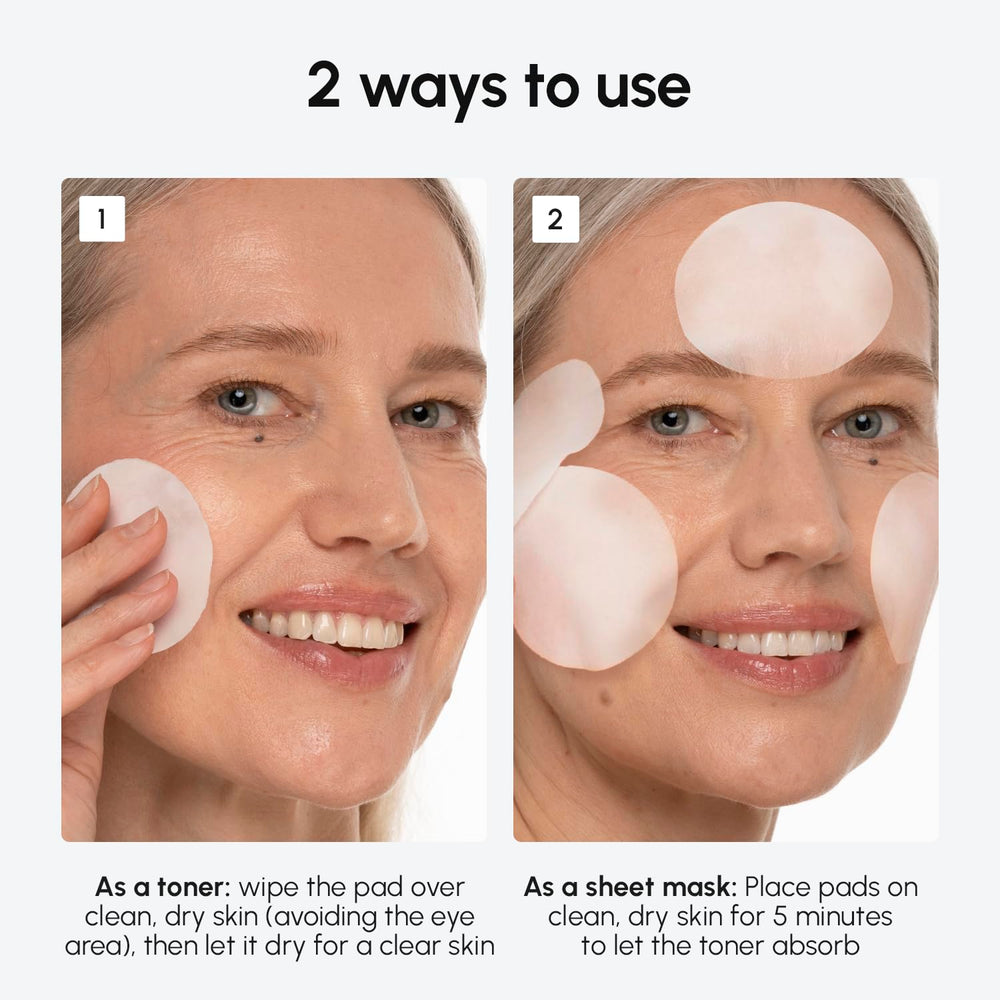 2 ways to use

1

As a toner: wipe the pad over clean, dry skin (avoiding the eye area), then let it dry for a clear skin

2

As a sheet mask: Place pads on clean, dry skin for 5 minutes to let the toner absorb