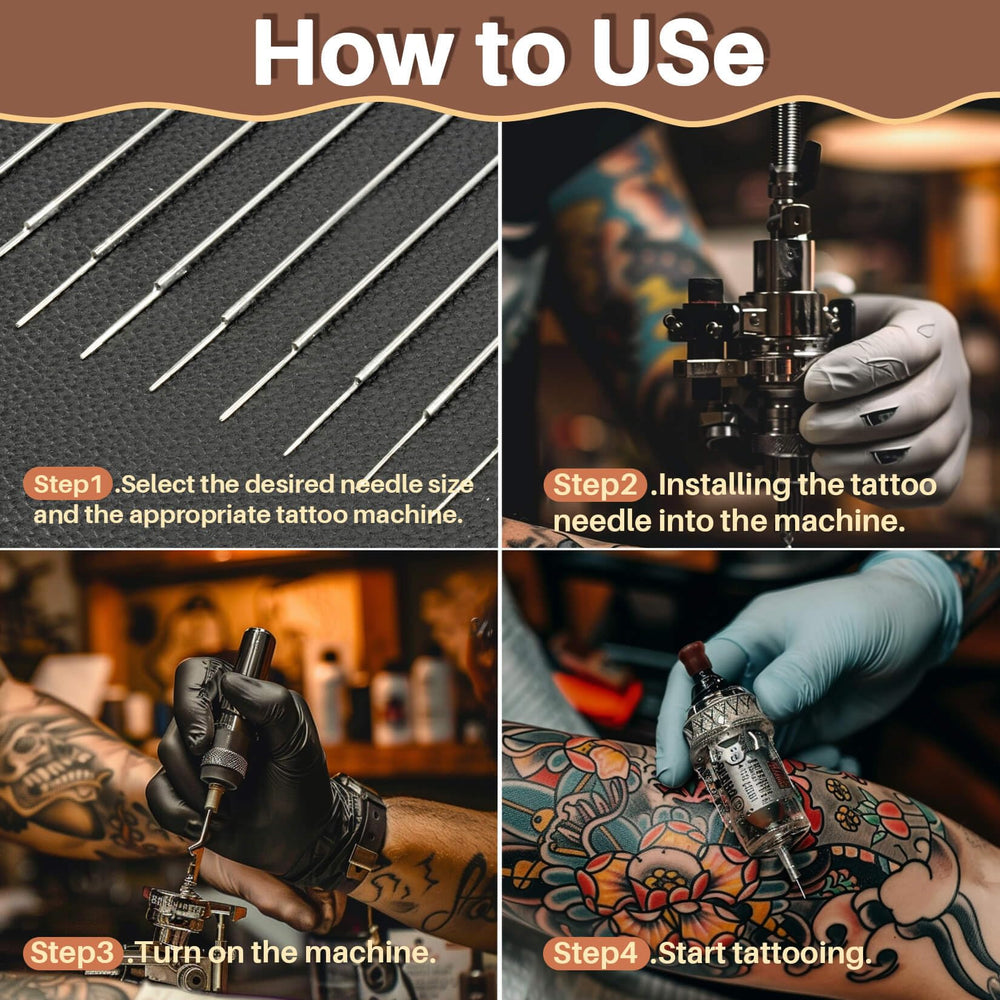 How to USe

Step1 .Select the desired needle size and the appropriate tattoo machine.

Step2 .Installing the tattoo needle into the machine.

Step3 .Turn on the machine.

Step4 .Start tattooing.