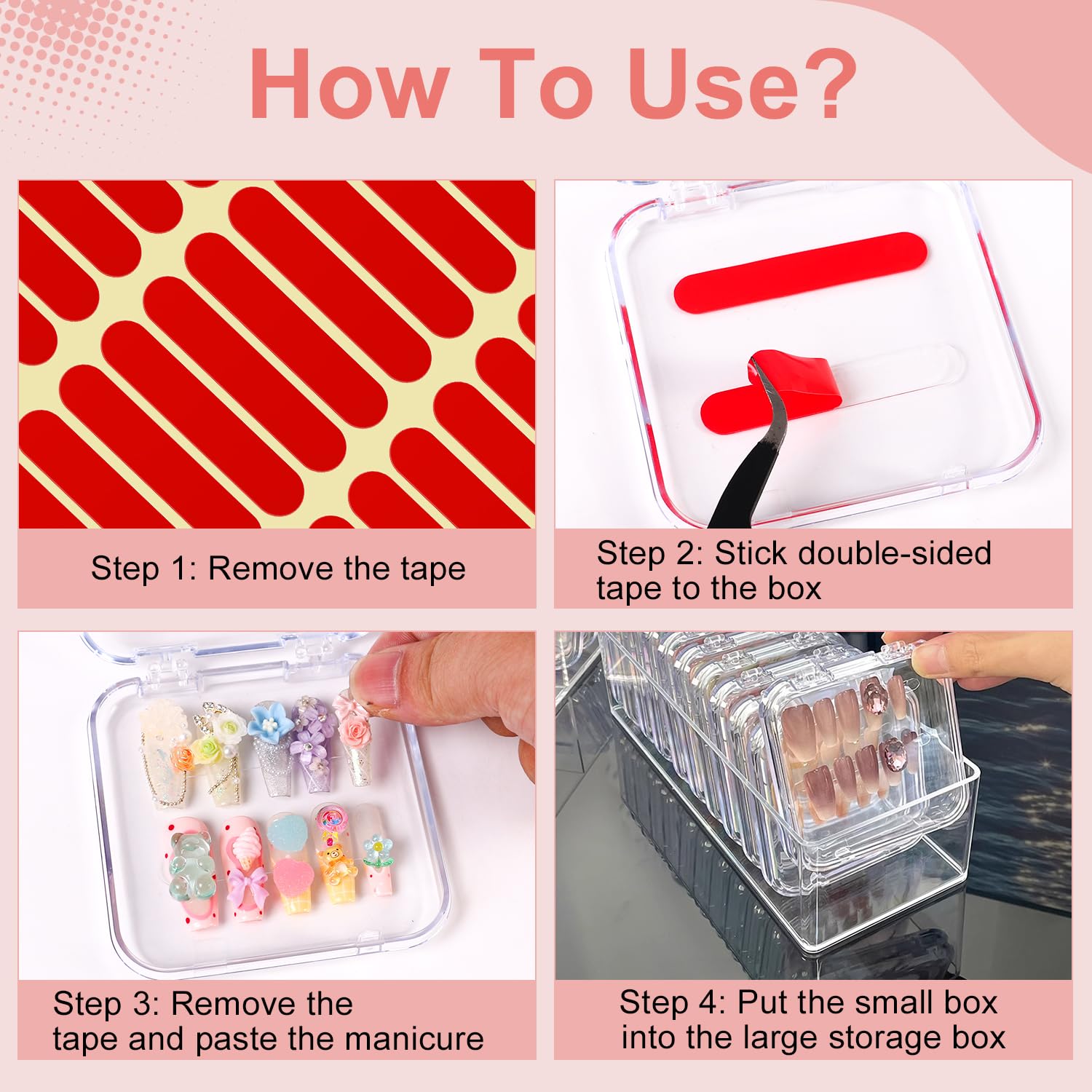 How To Use?

Step 1: Remove the tape

Step 2: Stick double-sided tape to the box

Step 3: Remove the tape and paste the manicure

Step 4: Put the small box into the large storage box