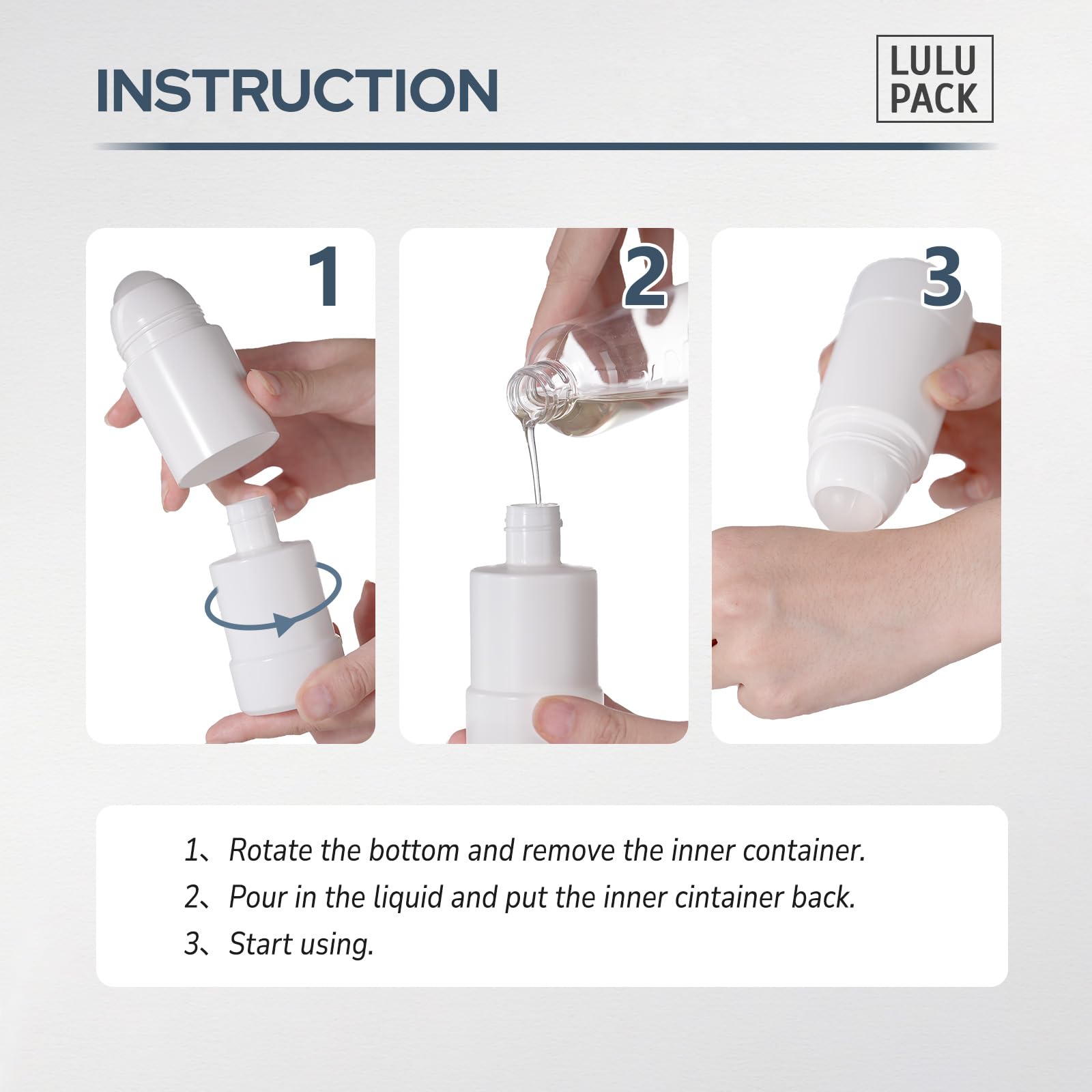 INSTRUCTION

LULU PACK

1

2

3

1、Rotate the bottom and remove the inner container.
2、Pour in the liquid and put the inner cintainer back.
3、Start using.