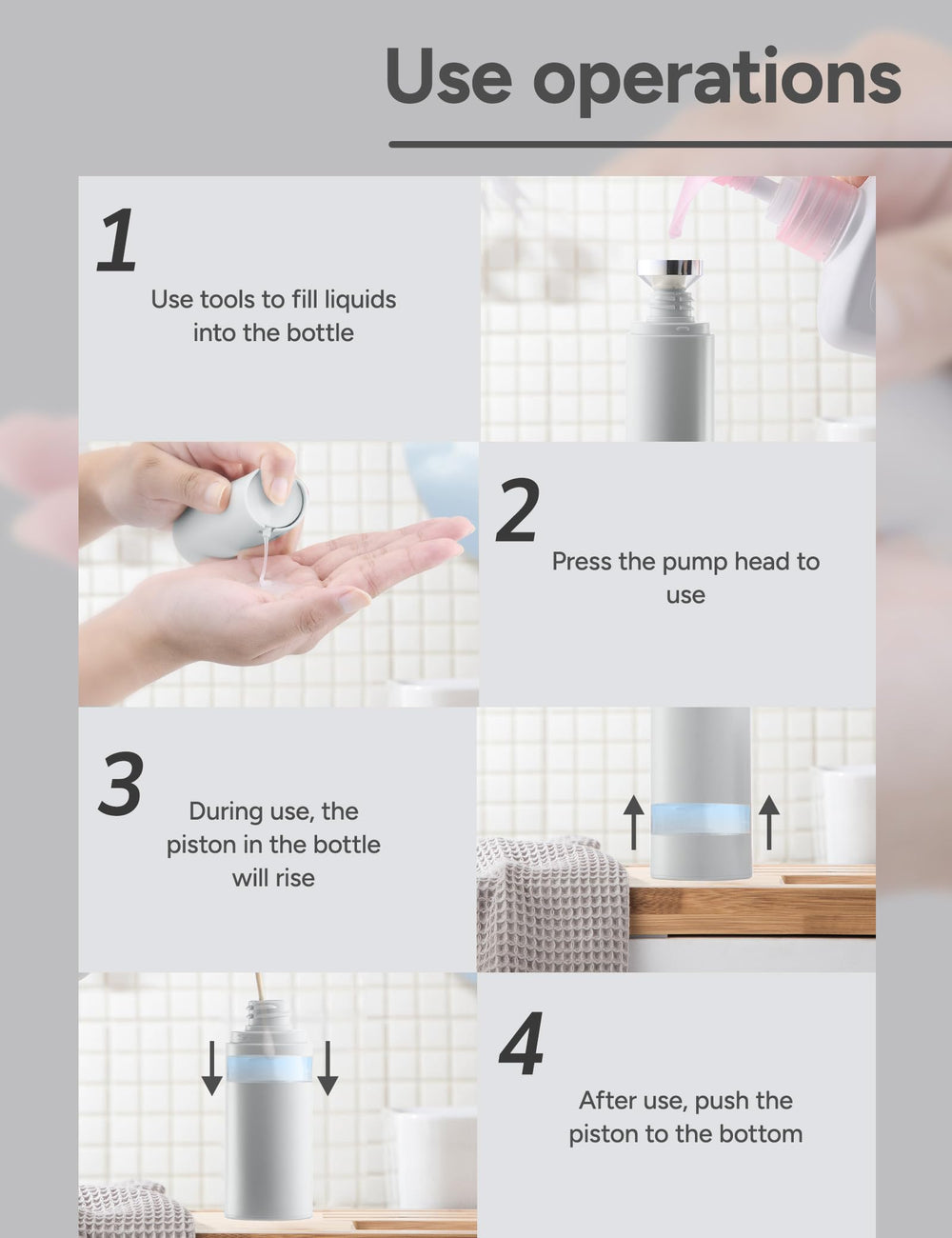 Use operations

1
Use tools to fill liquids into the bottle

2
Press the pump head to use

3
During use, the piston in the bottle will rise

4
After use, push the piston to the bottom