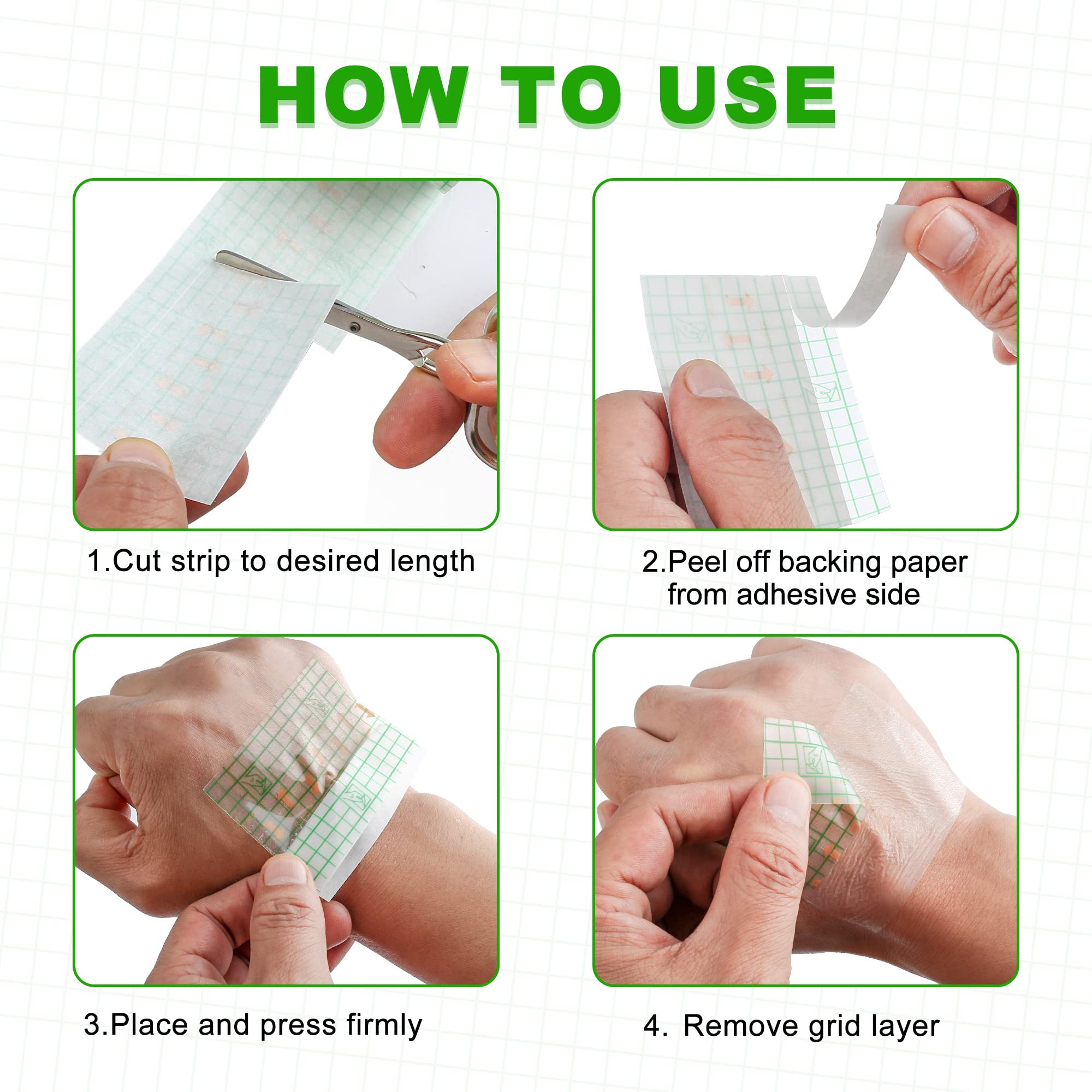 HOW TO USE

1.Cut strip to desired length

2.Peel off backing paper from adhesive side

3.Place and press firmly

4. Remove grid layer