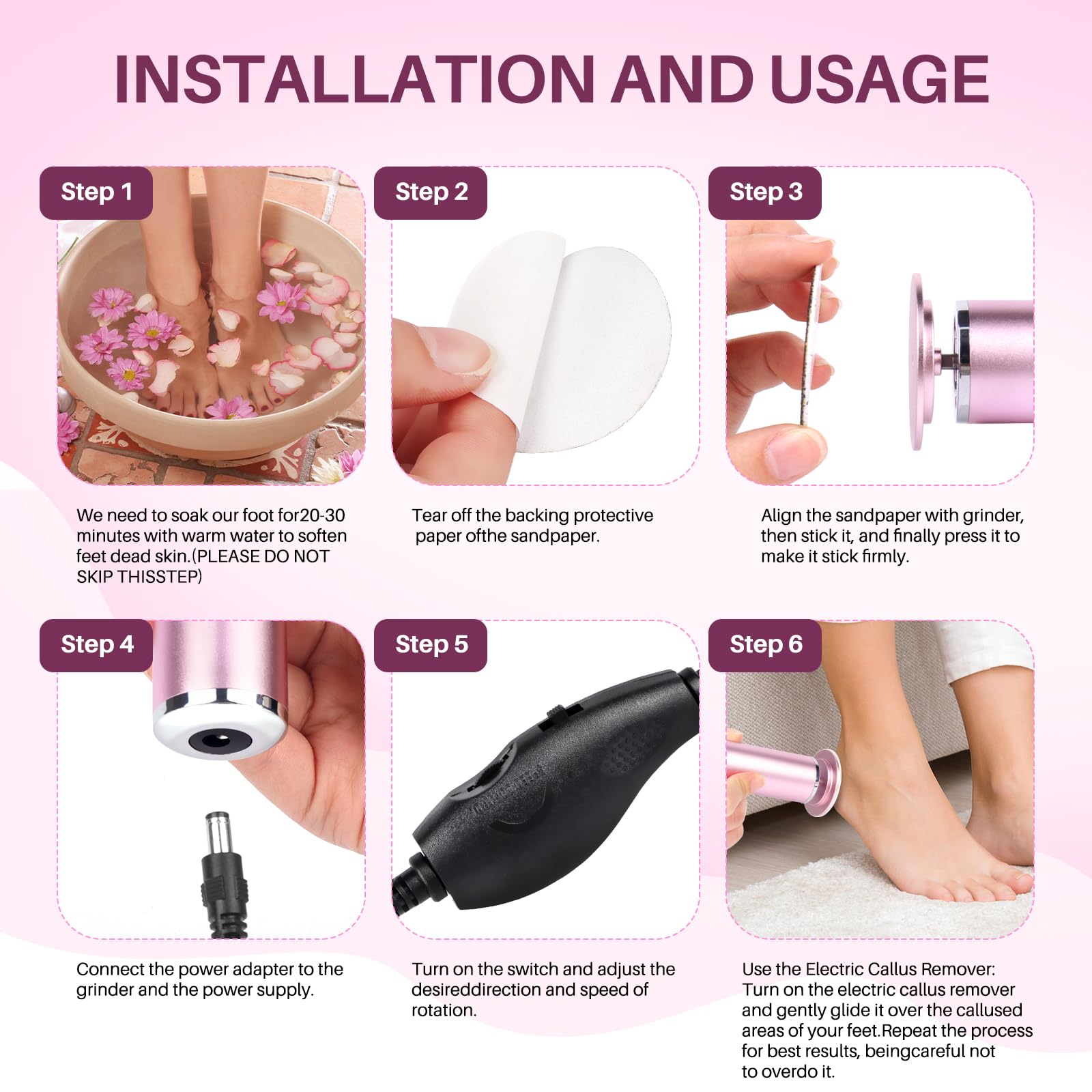 INSTALLATION AND USAGE

Step 1

We need to soak our foot for20-30 minutes with warm water to soften feet dead skin.(PLEASE DO NOT SKIP THISSTEP)

Step 2

Tear off the backing protective paper ofthe sandpaper.

Step 3

Align the sandpaper with grinder, then stick it, and finally press it to make it stick firmly.

Step 4

Connect the power adapter to the grinder and the power supply.

Step 5

Turn on the switch and adjust the desireddirection and speed of rotation.

Step 6

Use the Electric Callus Remover: Turn on the electric callus remover and gently glide it over the callused areas of your feet.Repeat the process for best results, beingcareful not to overdo it.