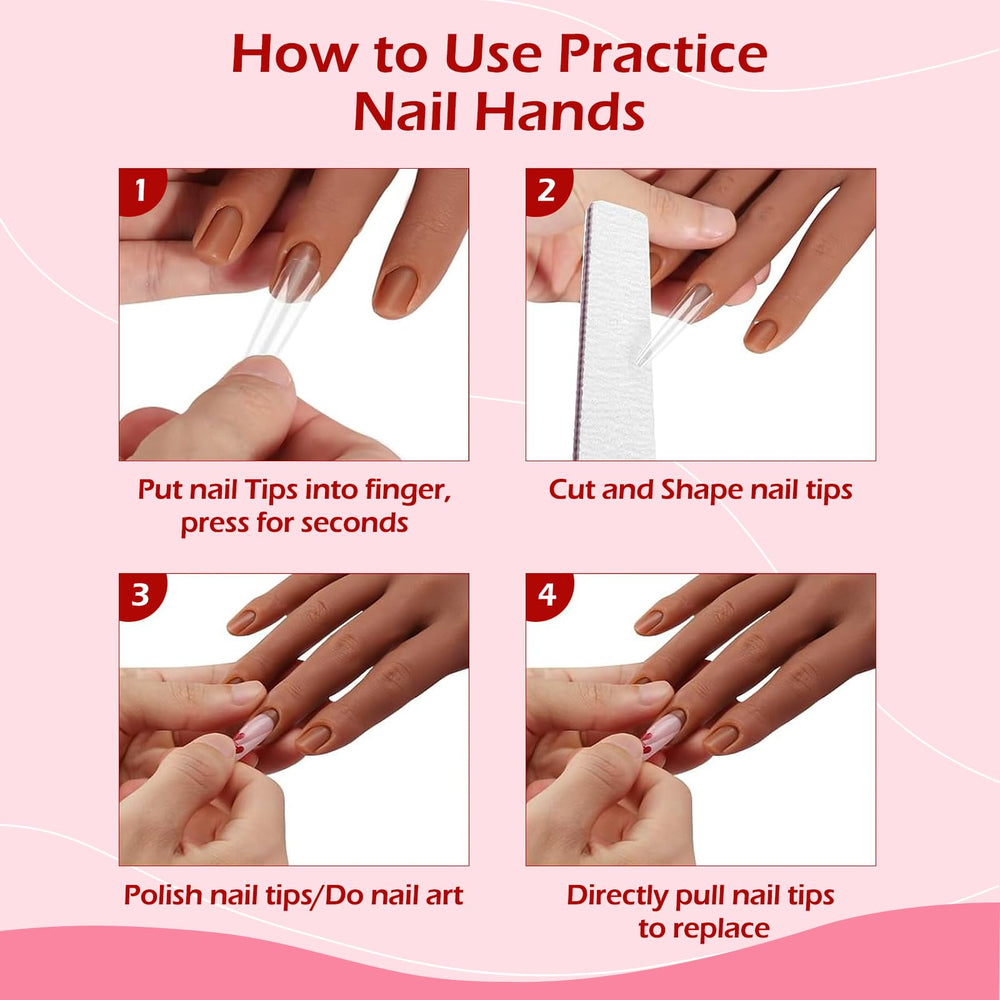 How to Use Practice Nail Hands

1

Put nail Tips into finger, press for seconds

2

Cut and Shape nail tips

3

Polish nail tips/Do nail art

4

Directly pull nail tips to replace