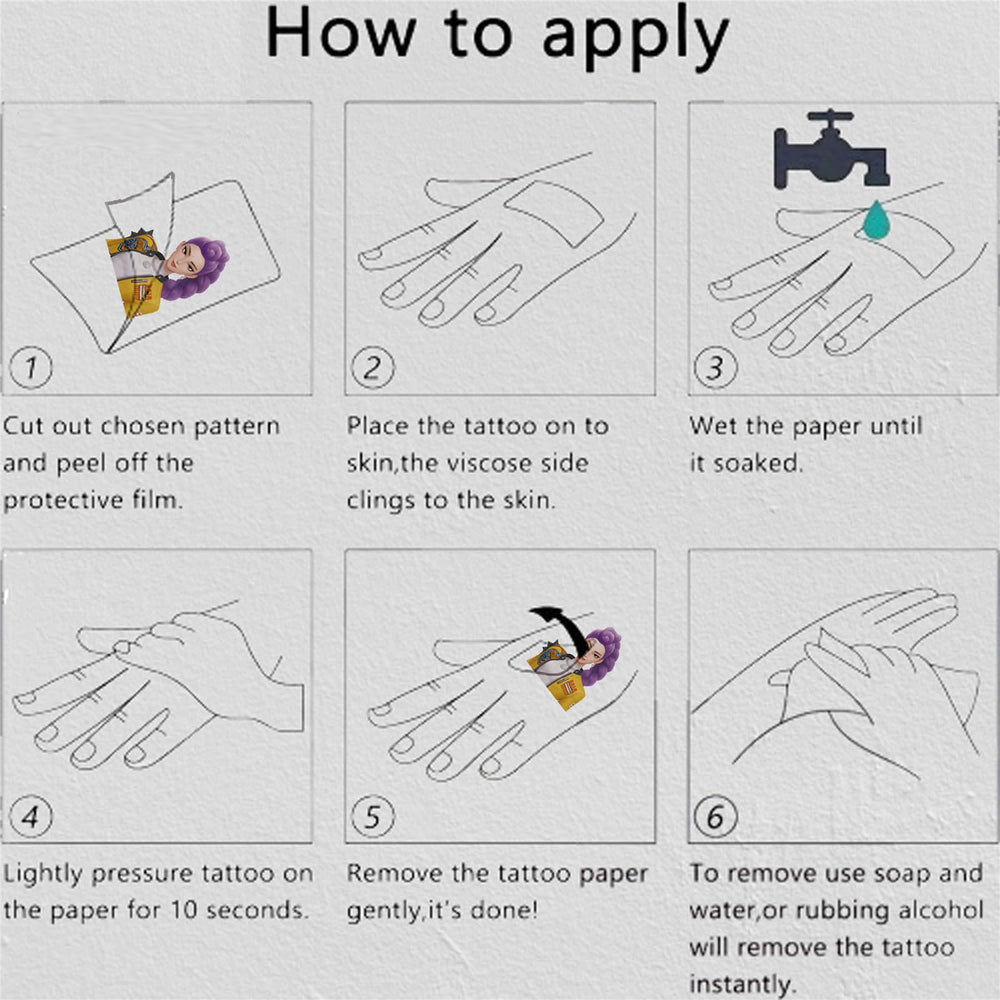 How to apply

1

Cut out chosen pattern and peel off the protective film.

2

Place the tattoo on to skin,the viscose side clings to the skin.

3

Wet the paper until it soaked.

4

Lightly pressure tattoo on the paper for 10 seconds.

5

Remove the tattoo paper gently,it's done!

6

To remove use soap and water,or rubbing alcohol will remove the tattoo instantly.