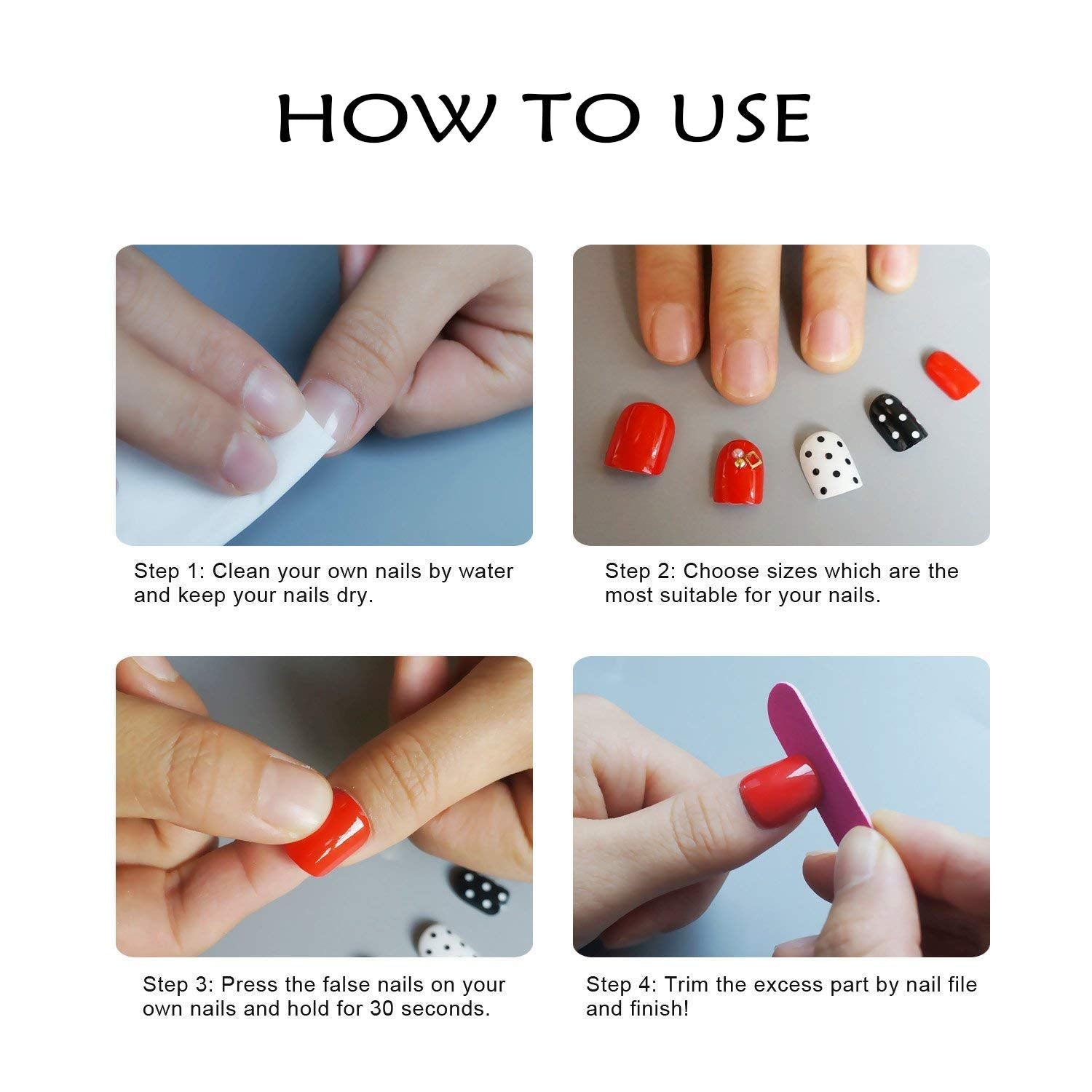 HOW TO USE

Step 1: Clean your own nails by water and keep your nails dry.

Step 2: Choose sizes which are the most suitable for your nails.

Step 3: Press the false nails on your own nails and hold for 30 seconds.

Step 4: Trim the excess part by nail file and finish!