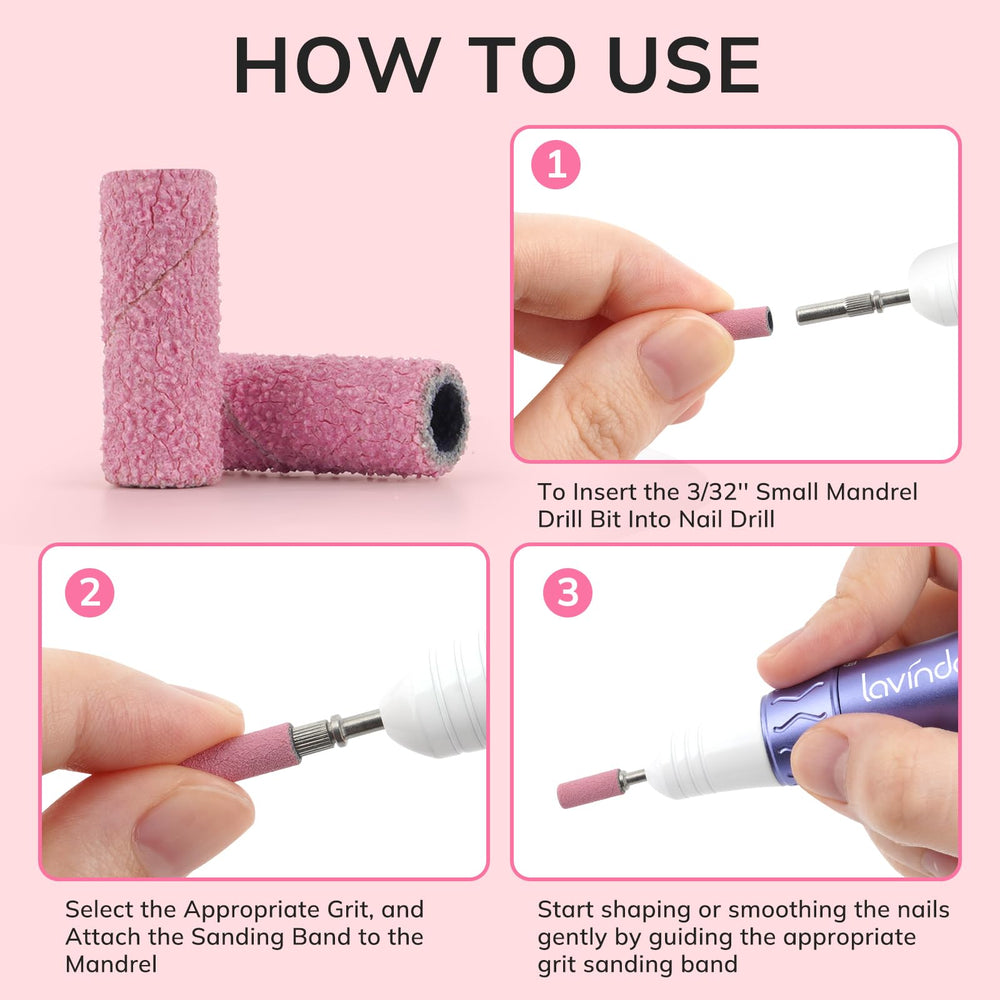 HOW TO USE

1

To Insert the 3/32'' Small Mandrel Drill Bit Into Nail Drill

2

Select the Appropriate Grit, and Attach the Sanding Band to the Mandrel

3

lavinda

Start shaping or smoothing the nails gently by guiding the appropriate grit sanding band