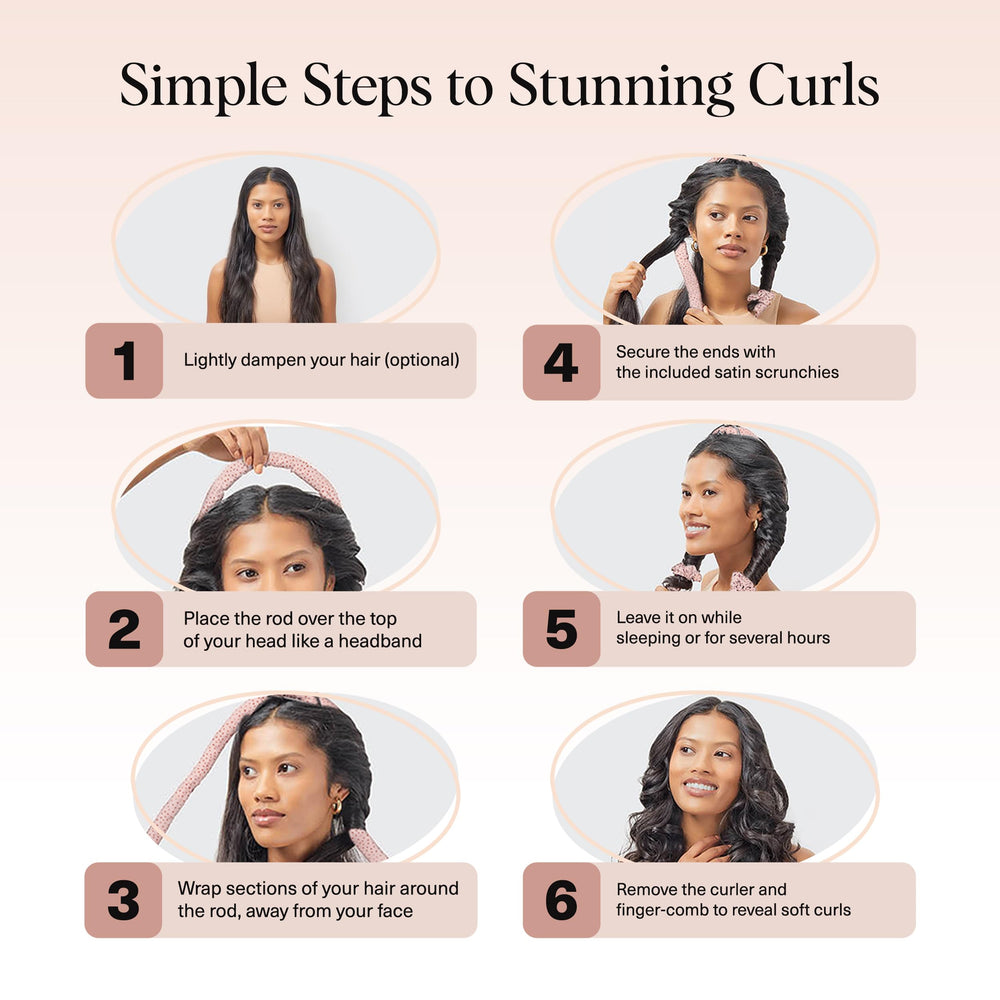 Simple Steps to Stunning Curls

1 Lightly dampen your hair (optional)

2 Place the rod over the top of your head like a headband

3 Wrap sections of your hair around the rod, away from your face

4 Secure the ends with the included satin scrunchies

5 Leave it on while sleeping or for several hours

6 Remove the curler and finger-comb to reveal soft curls