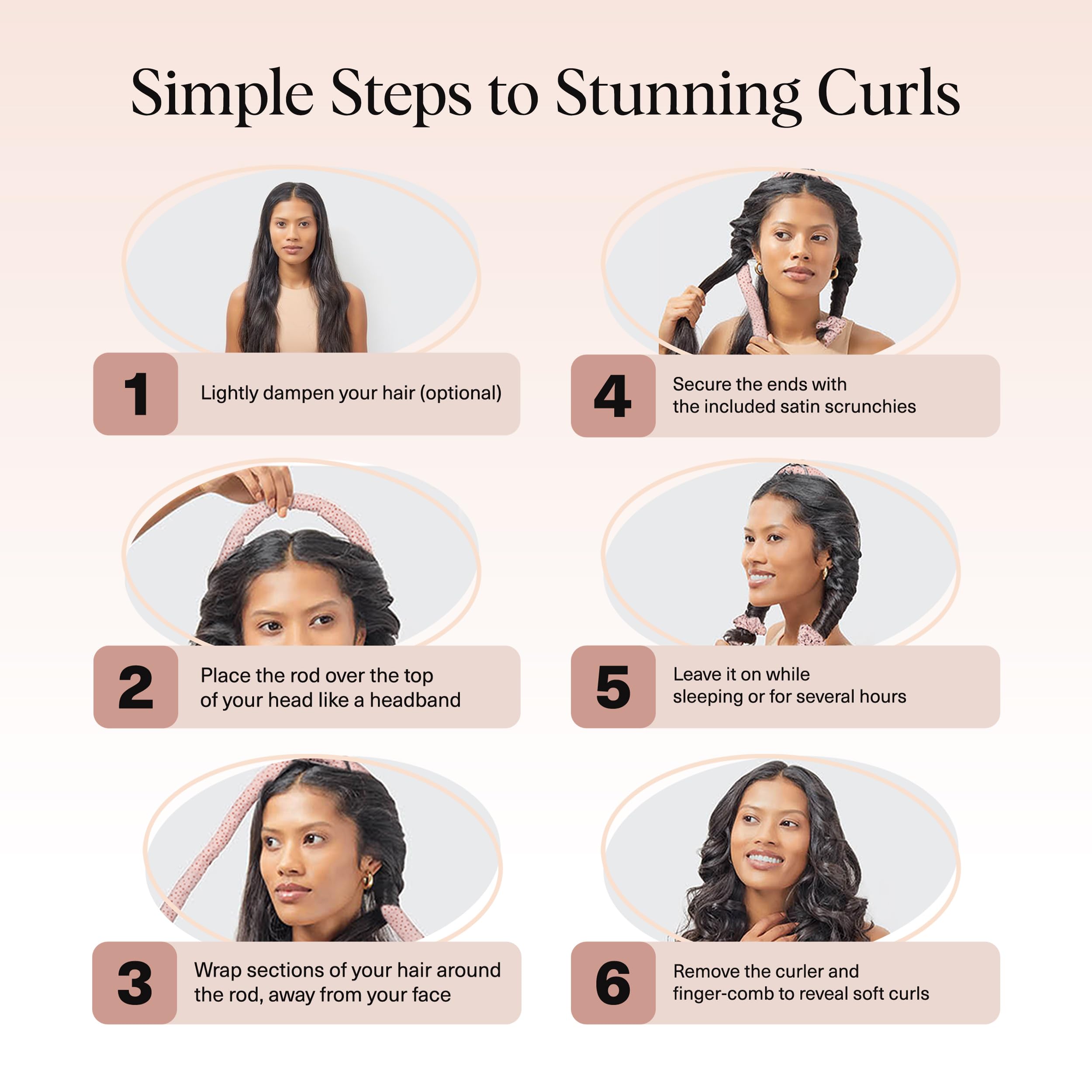 Simple Steps to Stunning Curls

1 Lightly dampen your hair (optional)

2 Place the rod over the top of your head like a headband

3 Wrap sections of your hair around the rod, away from your face

4 Secure the ends with the included satin scrunchies

5 Leave it on while sleeping or for several hours

6 Remove the curler and finger-comb to reveal soft curls