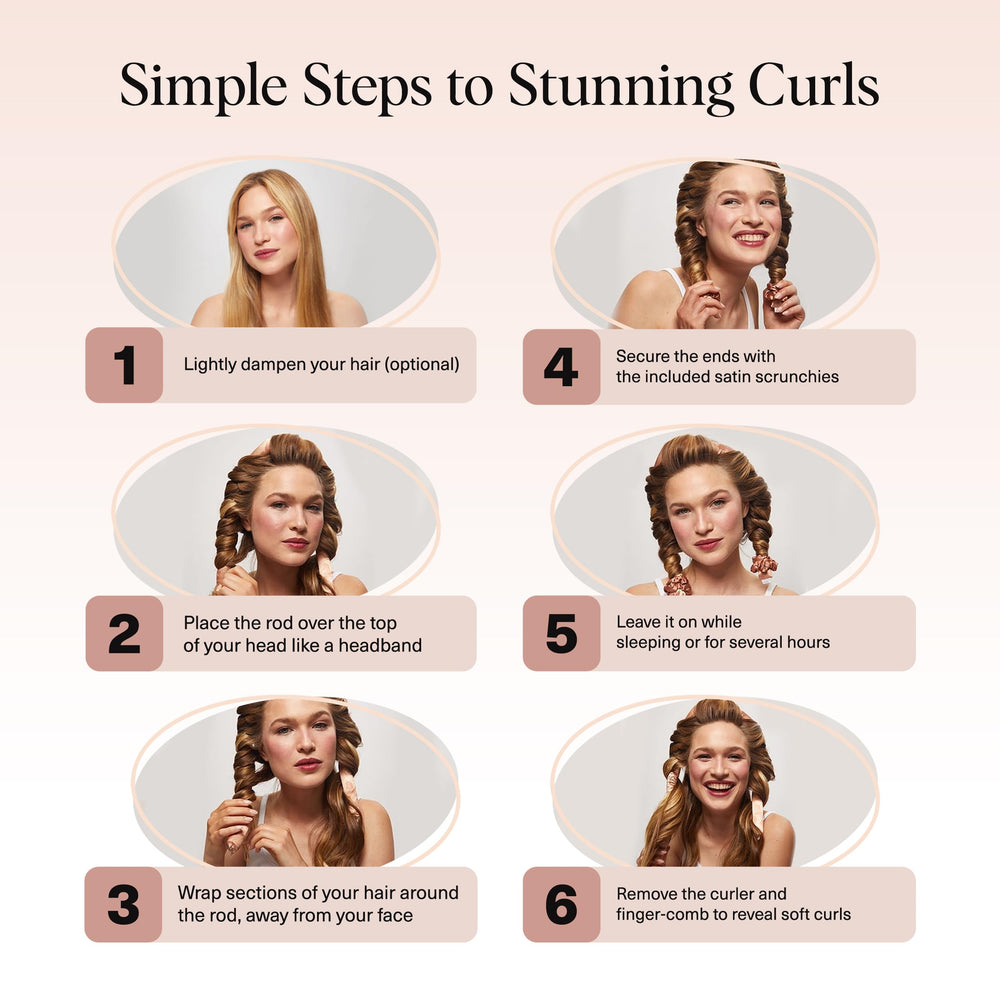 Simple Steps to Stunning Curls

1 Lightly dampen your hair (optional)

2 Place the rod over the top of your head like a headband

3 Wrap sections of your hair around the rod, away from your face

4 Secure the ends with the included satin scrunchies

5 Leave it on while sleeping or for several hours

6 Remove the curler and finger-comb to reveal soft curls