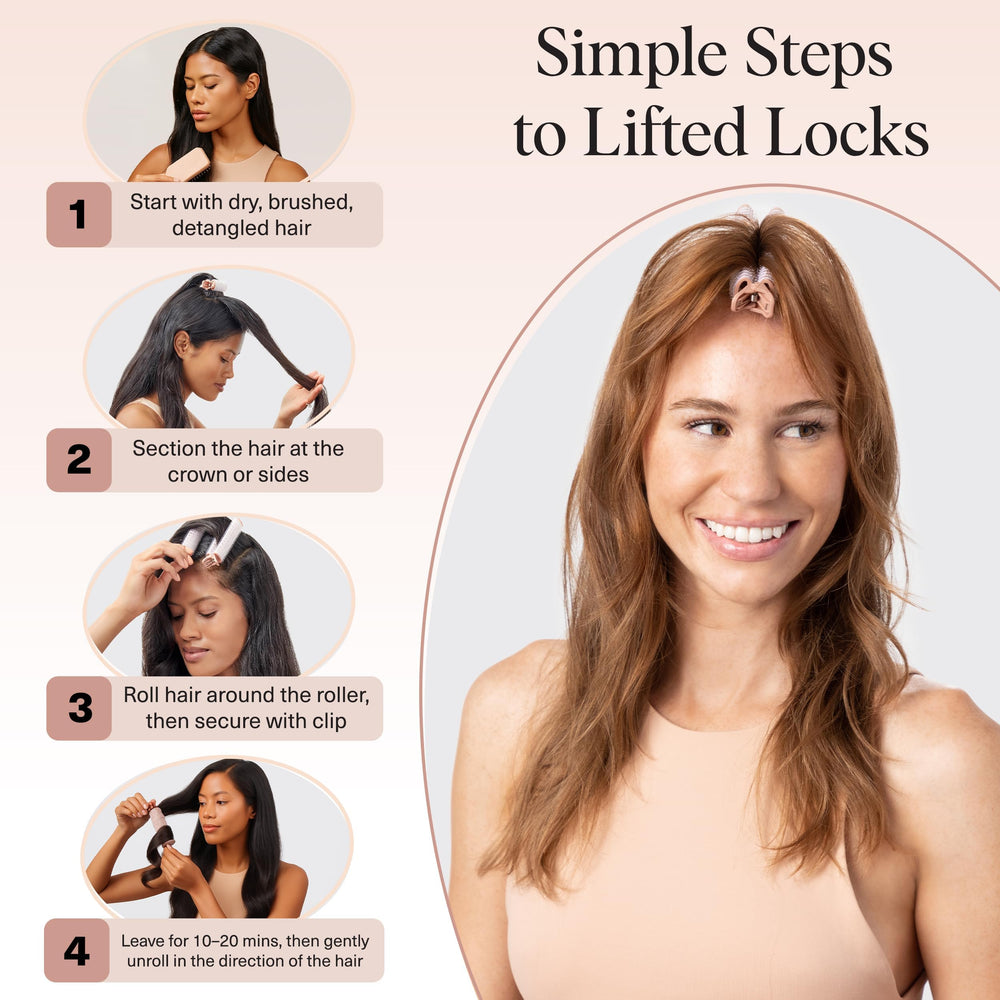 Simple Steps to Lifted Locks

1 Start with dry, brushed, detangled hair

2 Section the hair at the crown or sides

3 Roll hair around the roller, then secure with clip

4 Leave for 10–20 mins, then gently unroll in the direction of the hair