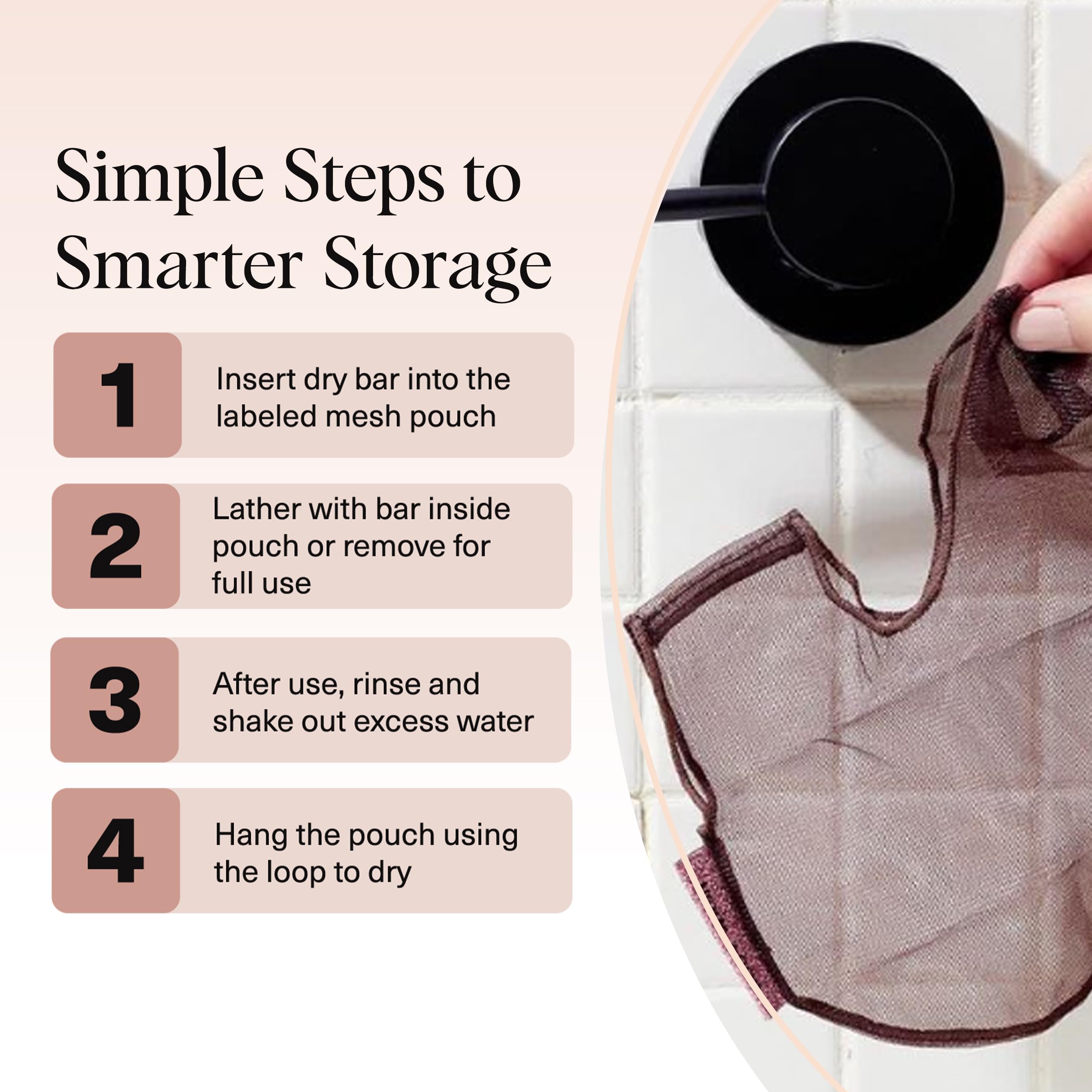 Simple Steps to Smarter Storage

1 Insert dry bar into the labeled mesh pouch

2 Lather with bar inside pouch or remove for full use

3 After use, rinse and shake out excess water

4 Hang the pouch using the loop to dry