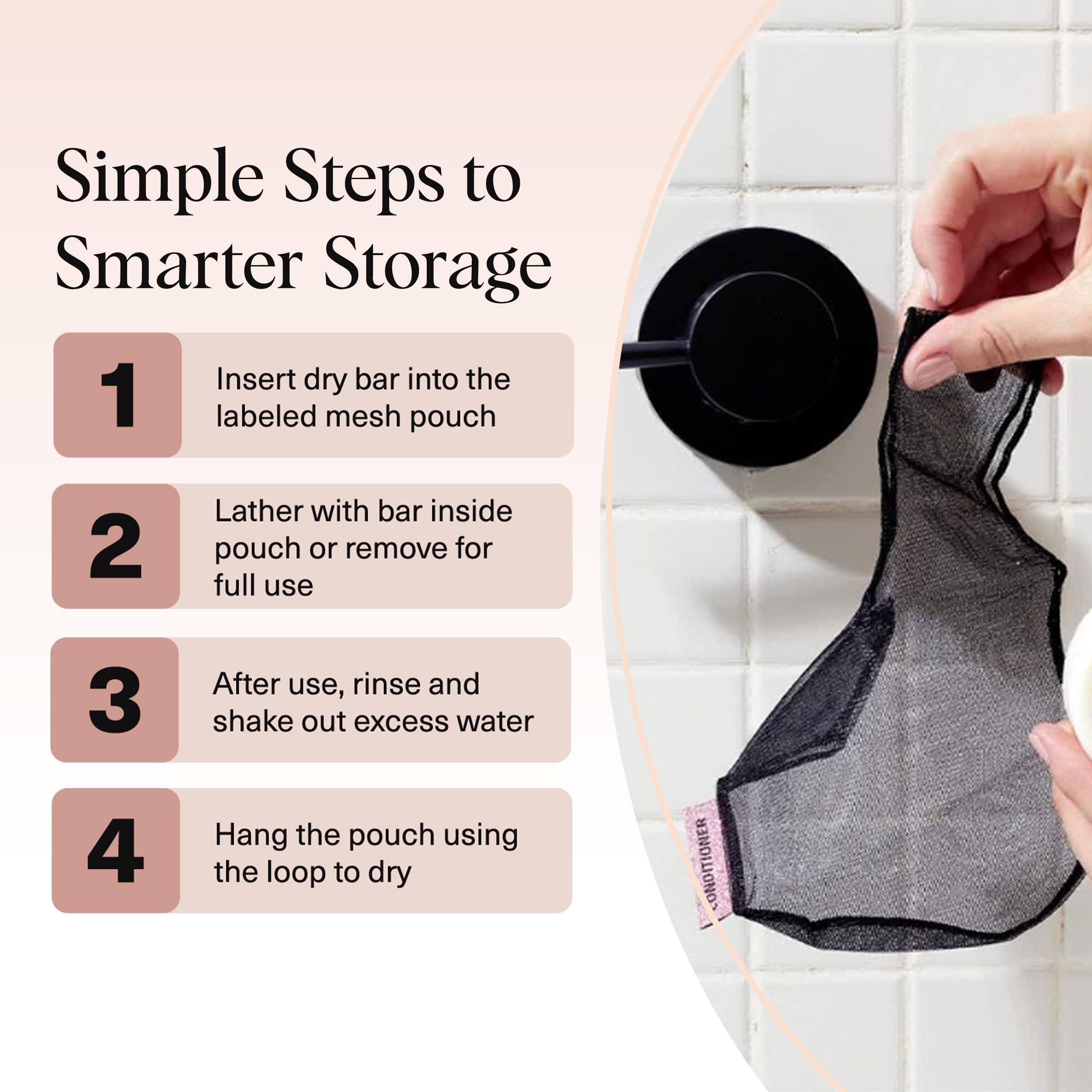 Simple Steps to Smarter Storage

1 Insert dry bar into the labeled mesh pouch

2 Lather with bar inside pouch or remove for full use

3 After use, rinse and shake out excess water

4 Hang the pouch using the loop to dry

CONDITIONER