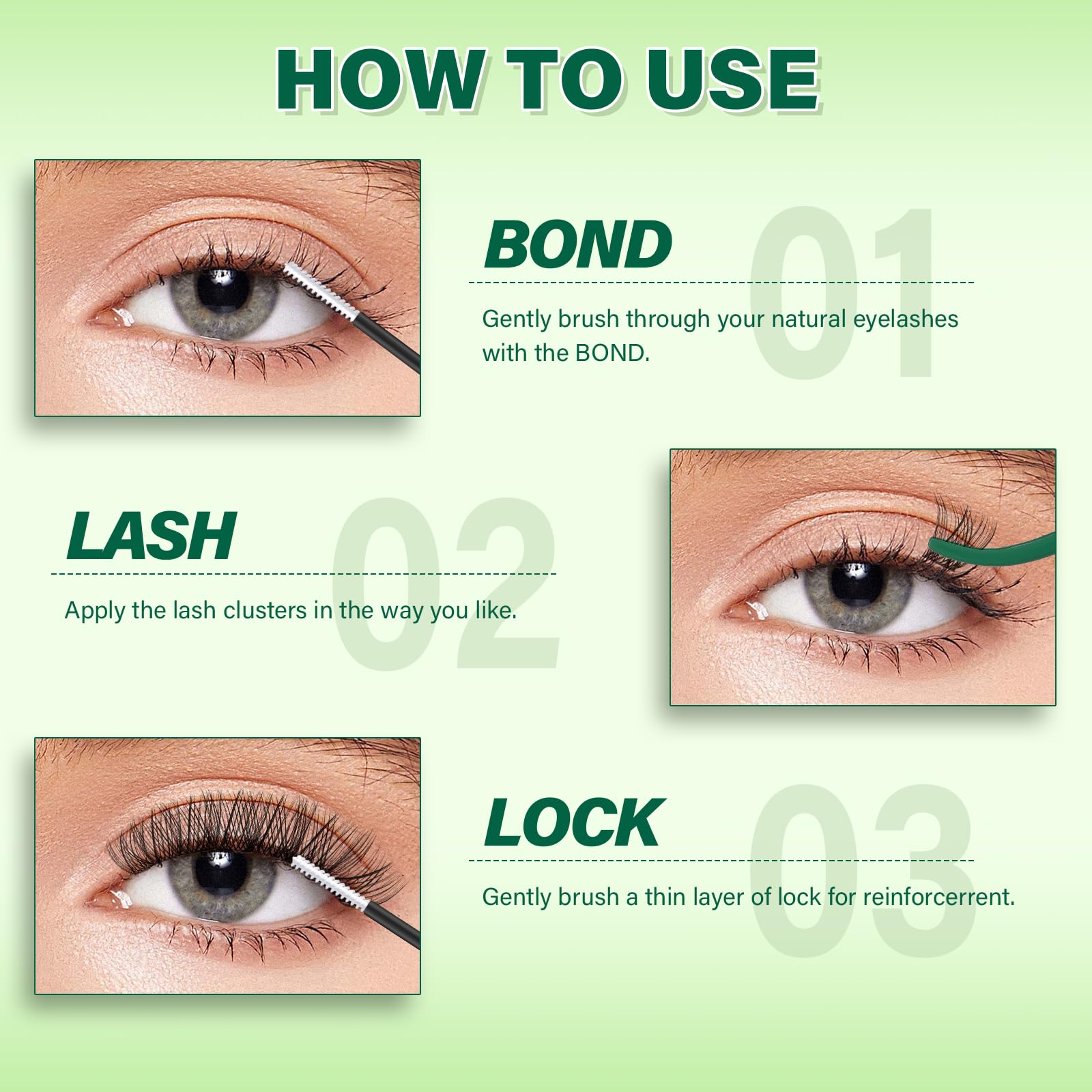 HOW TO USE

BOND 01

Gently brush through your natural eyelashes with the BOND.

LASH 02

Apply the lash clusters in the way you like.

LOCK 03

Gently brush a thin layer of lock for reinforcerrent.