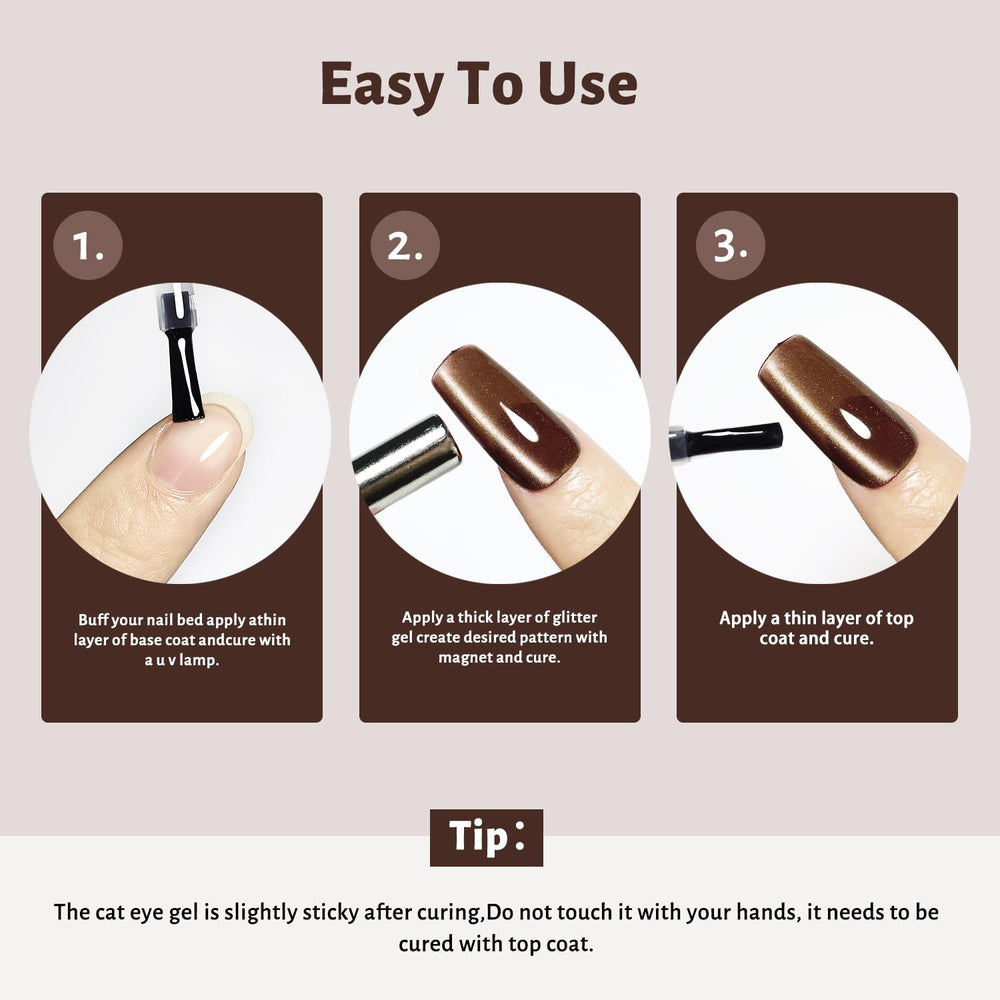 Easy To Use

1.

Buff your nail bed apply athin layer of base coat andcure with a u v lamp.

2.

Apply a thick layer of glitter gel create desired pattern with magnet and cure.

3.

Apply a thin layer of top coat and cure.

Tip:

The cat eye gel is slightly sticky after curing,Do not touch it with your hands, it needs to be cured with top coat.