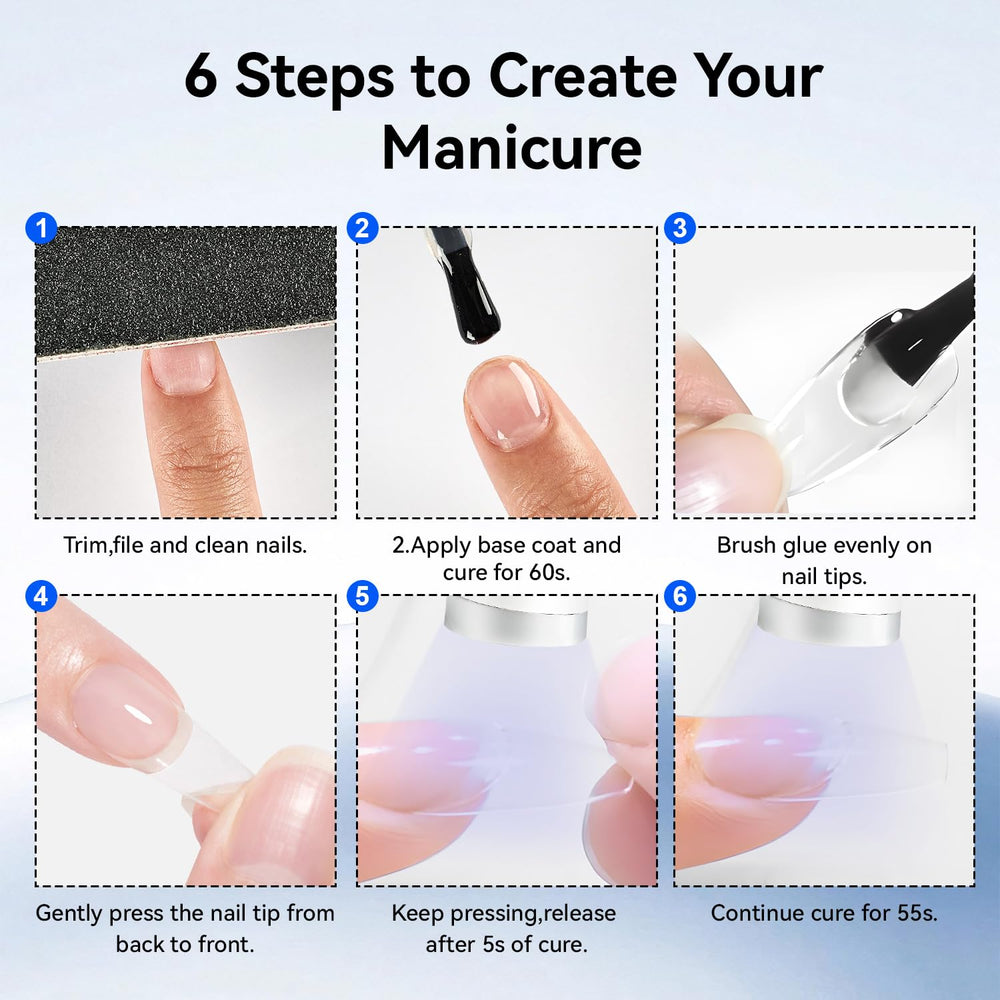 6 Steps to Create Your Manicure

1

Trim,file and clean nails.

2

2.Apply base coat and cure for 60s.

3

Brush glue evenly on nail tips.

4

Gently press the nail tip from back to front.

5

Keep pressing,release after 5s of cure.

6

Continue cure for 55s.