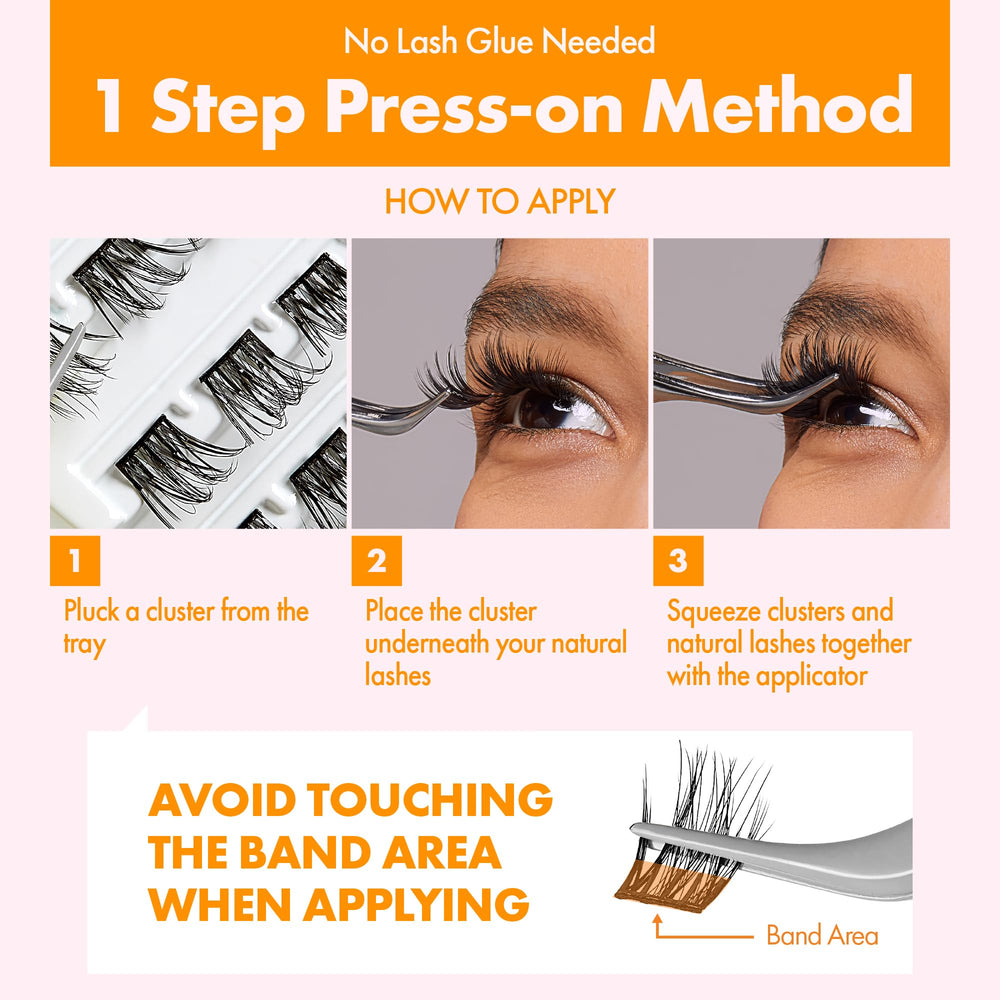 No Lash Glue Needed

1 Step Press-on Method

HOW TO APPLY

1

Pluck a cluster from the tray

2

Place the cluster underneath your natural lashes

3

Squeeze clusters and natural lashes together with the applicator

AVOID TOUCHING THE BAND AREA WHEN APPLYING

Band Area