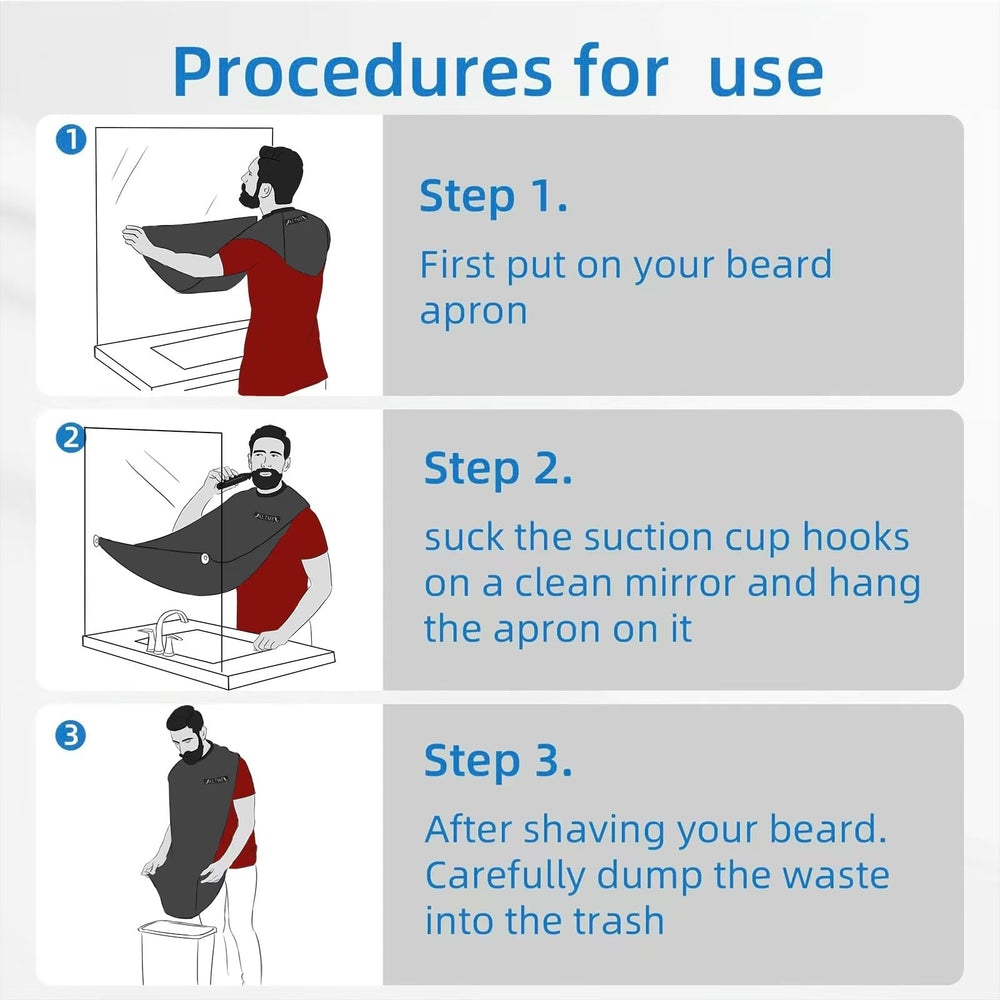 Procedures for use

1

Step 1.

First put on your beard apron

2

Step 2.

suck the suction cup hooks on a clean mirror and hang the apron on it

3

Step 3.

After shaving your beard. Carefully dump the waste into the trash