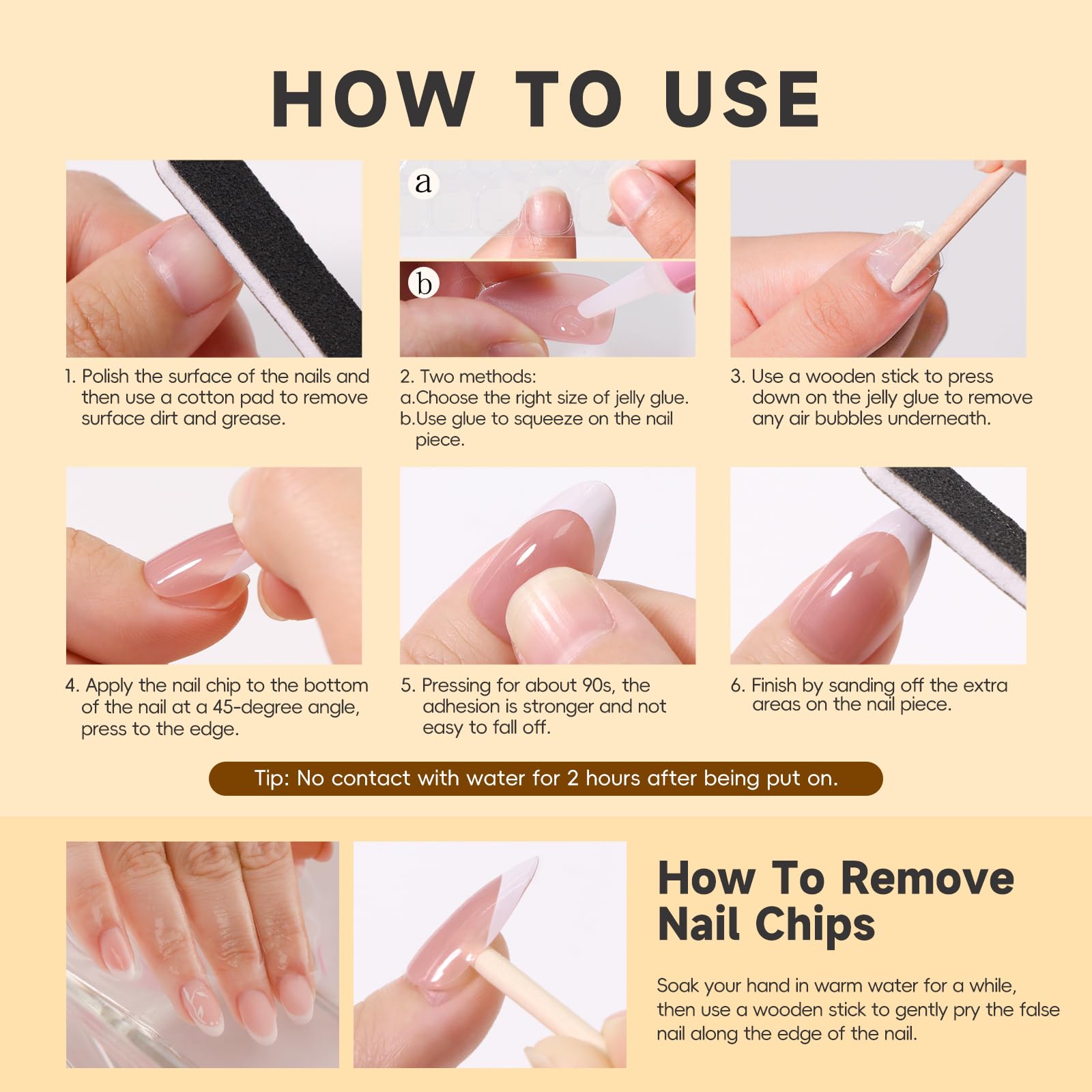 HOW TO USE

a

b

1. Polish the surface of the nails and then use a cotton pad to remove surface dirt and grease.

2. Two methods:
a.Choose the right size of jelly glue.
b.Use glue to squeeze on the nail piece.

3. Use a wooden stick to press down on the jelly glue to remove any air bubbles underneath.

4. Apply the nail chip to the bottom of the nail at a 45-degree angle, press to the edge.

5. Pressing for about 90s, the adhesion is stronger and not easy to fall off.

6. Finish by sanding off the extra areas on the nail piece.

Tip: No contact with water for 2 hours after being put on.

How To Remove Nail Chips

Soak your hand in warm water for a while, then use a wooden stick to gently pry the false nail along the edge of the nail.