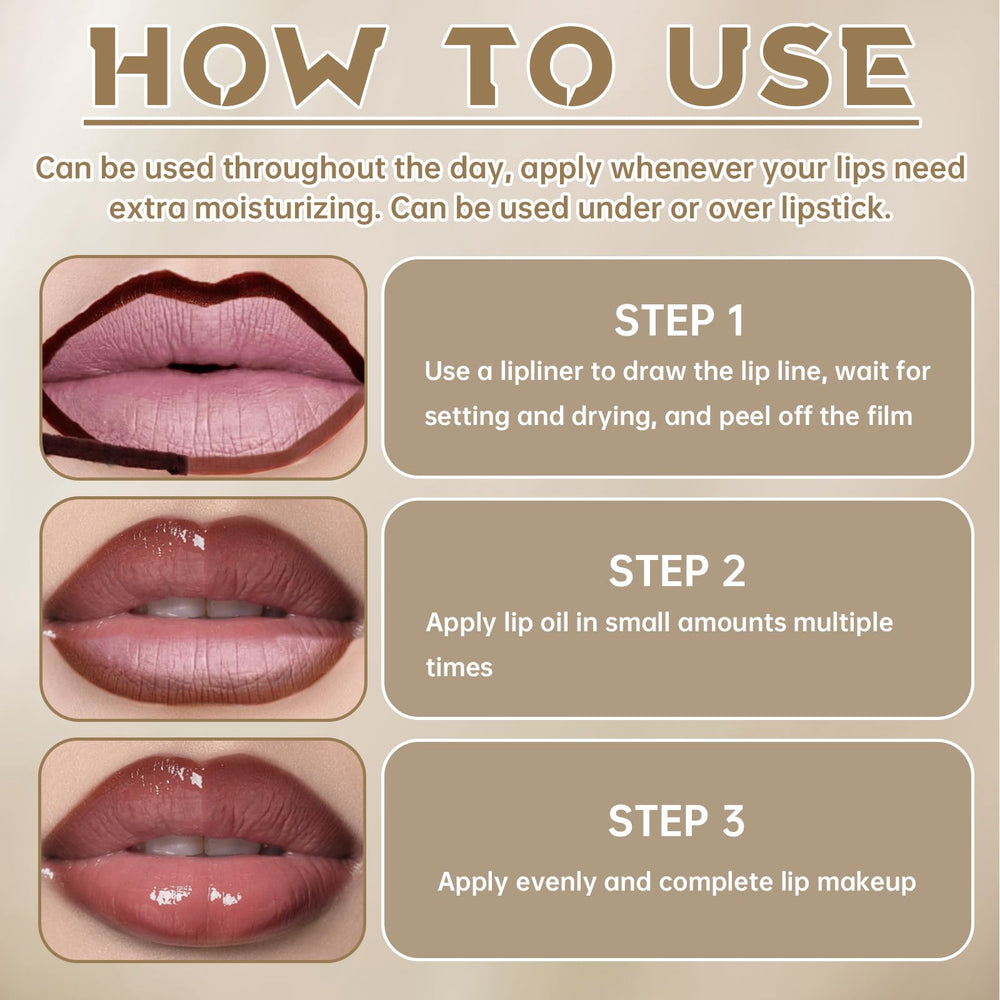 HOW TO USE

Can be used throughout the day, apply whenever your lips need extra moisturizing. Can be used under or over lipstick.

STEP 1
Use a lipliner to draw the lip line, wait for setting and drying, and peel off the film

STEP 2
Apply lip oil in small amounts multiple times

STEP 3
Apply evenly and complete lip makeup